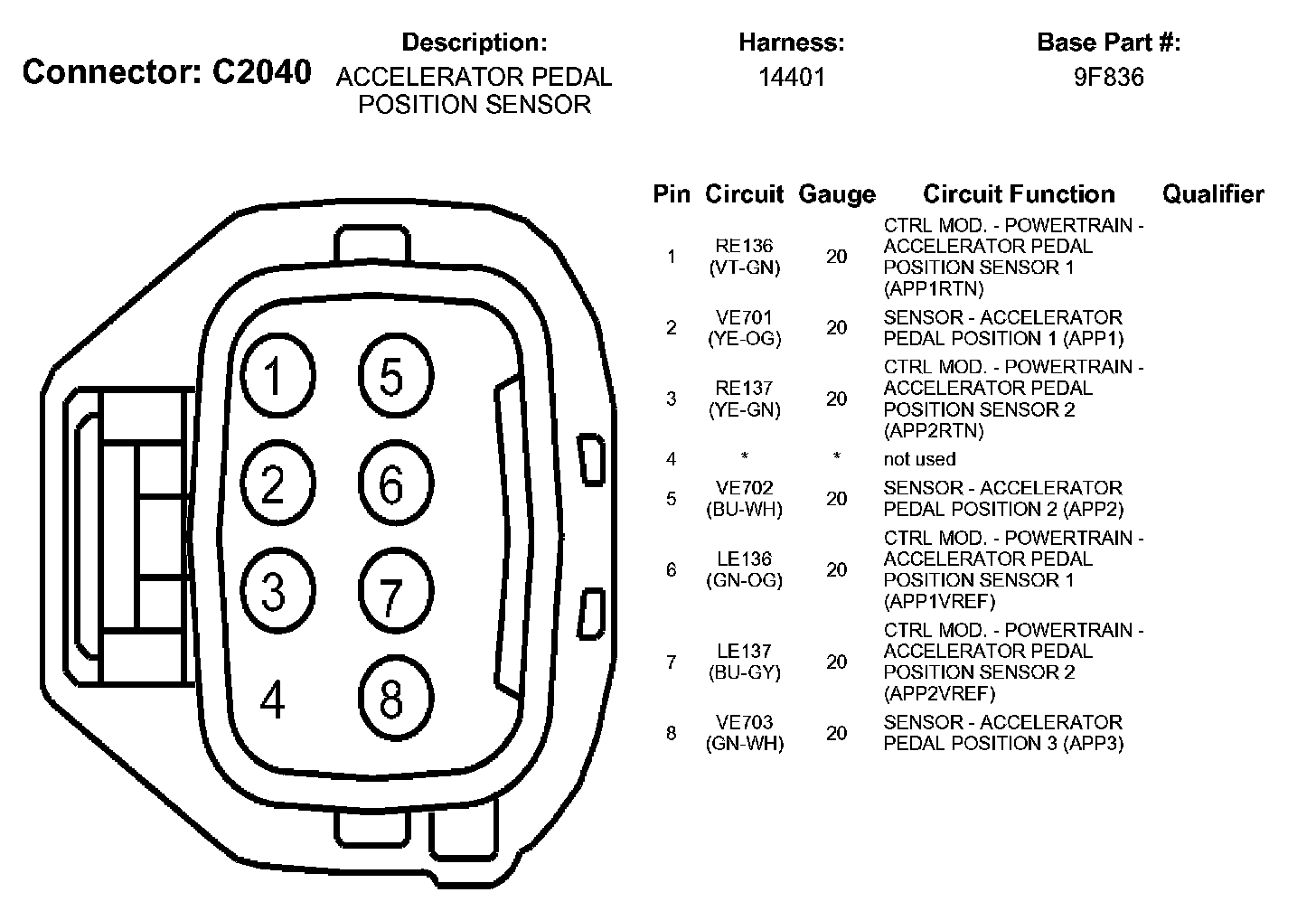 Connector: C2040

Description:
ACCELERATOR PEDAL POSITION SENSOR

Harness:
14401

Base Part #:
9F836

1 5
2 6
3 7
4 8

| Pin | Circuit | Gauge | Circuit Function | Qualifier |
|---|---|---|---|---|
| 1 | RE136 (VT-GN) | 20 | CTRL MOD. - POWERTRAIN - ACCELERATOR PEDAL POSITION SENSOR 1 (APP1RTN) | |
| 2 | VE701 (YE-OG) | 20 | SENSOR - ACCELERATOR PEDAL POSITION 1 (APP1) | |
| 3 | RE137 (YE-GN) | 20 | CTRL MOD. - POWERTRAIN - ACCELERATOR PEDAL POSITION SENSOR 2 (APP2RTN) | |
| 4 | * | * | not used | |
| 5 | VE702 (BU-WH) | 20 | SENSOR - ACCELERATOR PEDAL POSITION 2 (APP2) | |
| 6 | LE136 (GN-OG) | 20 | CTRL MOD. - POWERTRAIN - ACCELERATOR PEDAL POSITION SENSOR 1 (APP1VREF) | |
| 7 | LE137 (BU-GY) | 20 | CTRL MOD. - POWERTRAIN - ACCELERATOR PEDAL POSITION SENSOR 2 (APP2VREF) | |
| 8 | VE703 (GN-WH) | 20 | SENSOR - ACCELERATOR PEDAL POSITION 3 (APP3) | |