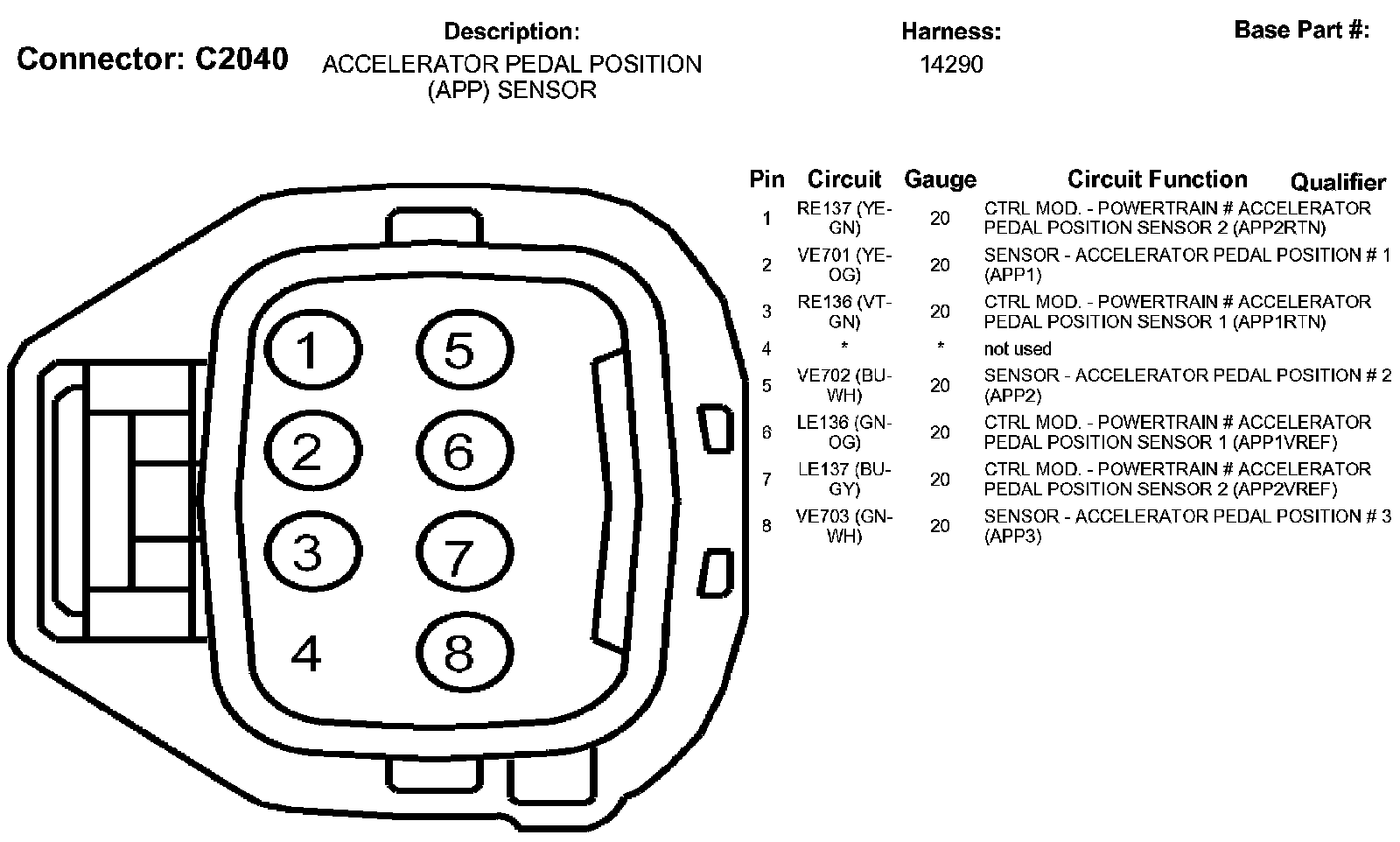 Connector: C2040

Description:
ACCELERATOR PEDAL POSITION (APP) SENSOR

Harness:
14290

Base Part #:

1
5
2
6
3
7
4
8

| Pin | Circuit | Gauge | Circuit Function | Qualifier |
|---|---|---|---|---|
| 1 | RE137 (YE-GN) | 20 | CTRL MOD. - POWERTRAIN # ACCELERATOR PEDAL POSITION SENSOR 2 (APP2RTN) | |
| 2 | VE701 (YE-OG) | 20 | SENSOR - ACCELERATOR PEDAL POSITION # 1 (APP1) | |
| 3 | RE136 (VT-GN) | 20 | CTRL MOD. - POWERTRAIN # ACCELERATOR PEDAL POSITION SENSOR 1 (APP1RTN) | |
| 4 | * | * | not used | |
| 5 | VE702 (BU-WH) | 20 | SENSOR - ACCELERATOR PEDAL POSITION # 2 (APP2) | |
| 6 | LE136 (GN-OG) | 20 | CTRL MOD. - POWERTRAIN # ACCELERATOR PEDAL POSITION SENSOR 1 (APP1VREF) | |
| 7 | LE137 (BU-GY) | 20 | CTRL MOD. - POWERTRAIN # ACCELERATOR PEDAL POSITION SENSOR 2 (APP2VREF) | |
| 8 | VE703 (GN-WH) | 20 | SENSOR - ACCELERATOR PEDAL POSITION # 3 (APP3) | |