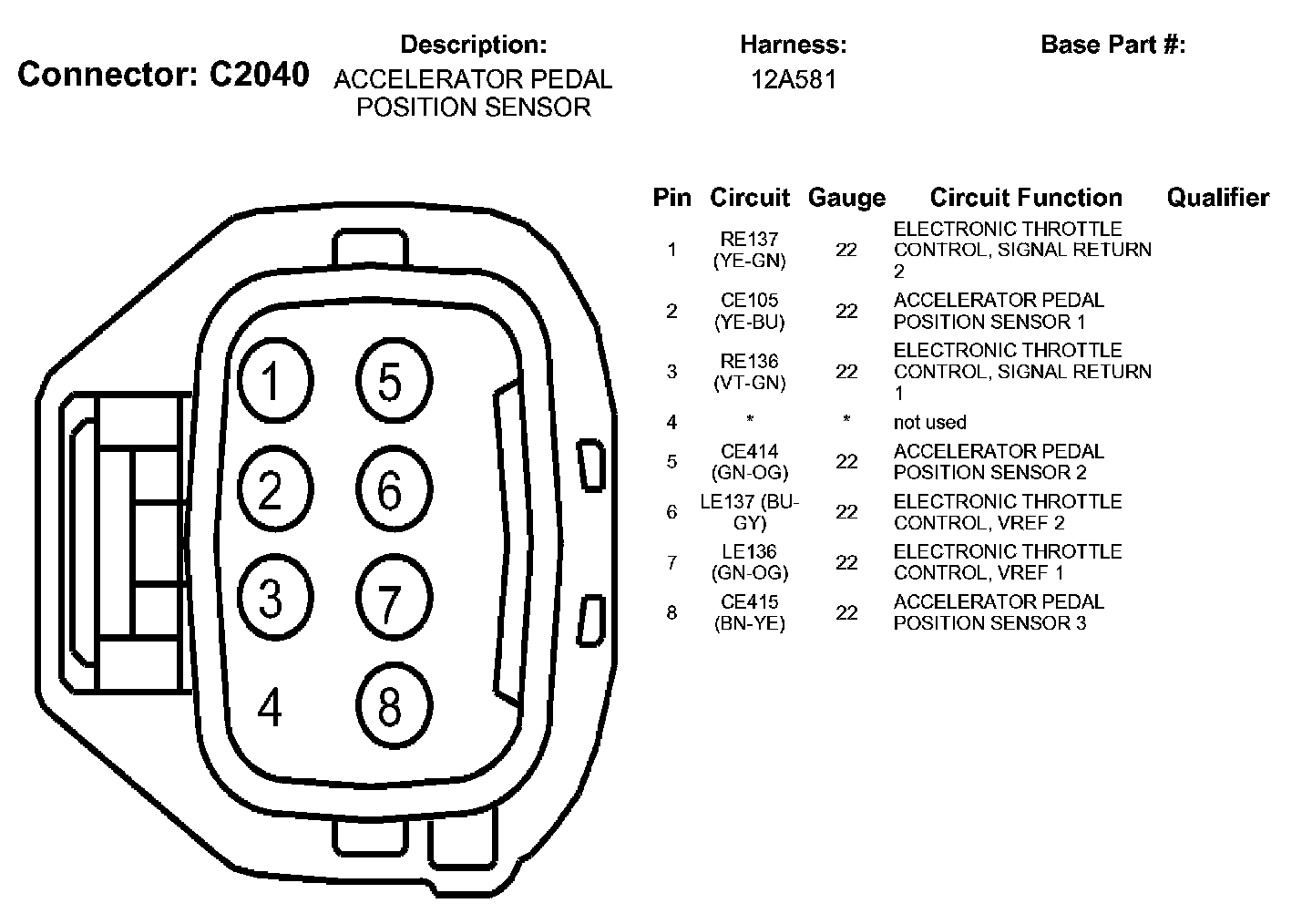 Connector: C2040

Description:
ACCELERATOR PEDAL POSITION SENSOR

Harness:
12A581

Base Part #:

1 5 2 6 3 7 4 8

| Pin | Circuit | Gauge | Circuit Function | Qualifier |
|---|---|---|---|---|
| 1 | RE137 (YE-GN) | 22 | ELECTRONIC THROTTLE CONTROL, SIGNAL RETURN 2 | |
| 2 | CE105 (YE-BU) | 22 | ACCELERATOR PEDAL POSITION SENSOR 1 | |
| 3 | RE136 (VT-GN) | 22 | ELECTRONIC THROTTLE CONTROL, SIGNAL RETURN 1 | |
| 4 | * | * | not used | |
| 5 | CE414 (GN-OG) | 22 | ACCELERATOR PEDAL POSITION SENSOR 2 | |
| 6 | LE137 (BU-GY) | 22 | ELECTRONIC THROTTLE CONTROL, VREF 2 | |
| 7 | LE136 (GN-OG) | 22 | ELECTRONIC THROTTLE CONTROL, VREF 1 | |
| 8 | CE415 (BN-YE) | 22 | ACCELERATOR PEDAL POSITION SENSOR 3 | |