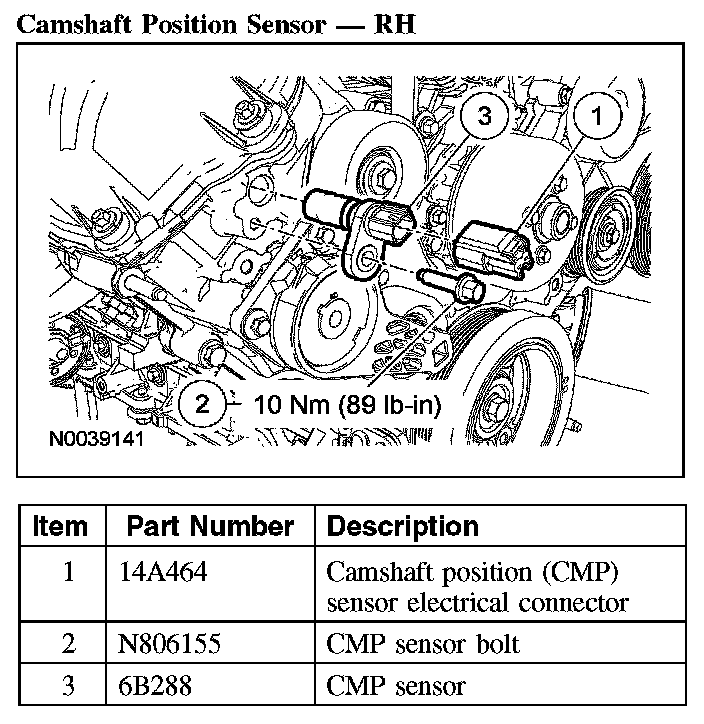 Camshaft Position Sensor — RH

3
1
2
10 Nm (89 lb-in)
N0039141

| Item | Part Number | Description |
|---|---|---|
| 1 | 14A464 | Camshaft position (CMP) sensor electrical connector |
| 2 | N806155 | CMP sensor bolt |
| 3 | 6B288 | CMP sensor |