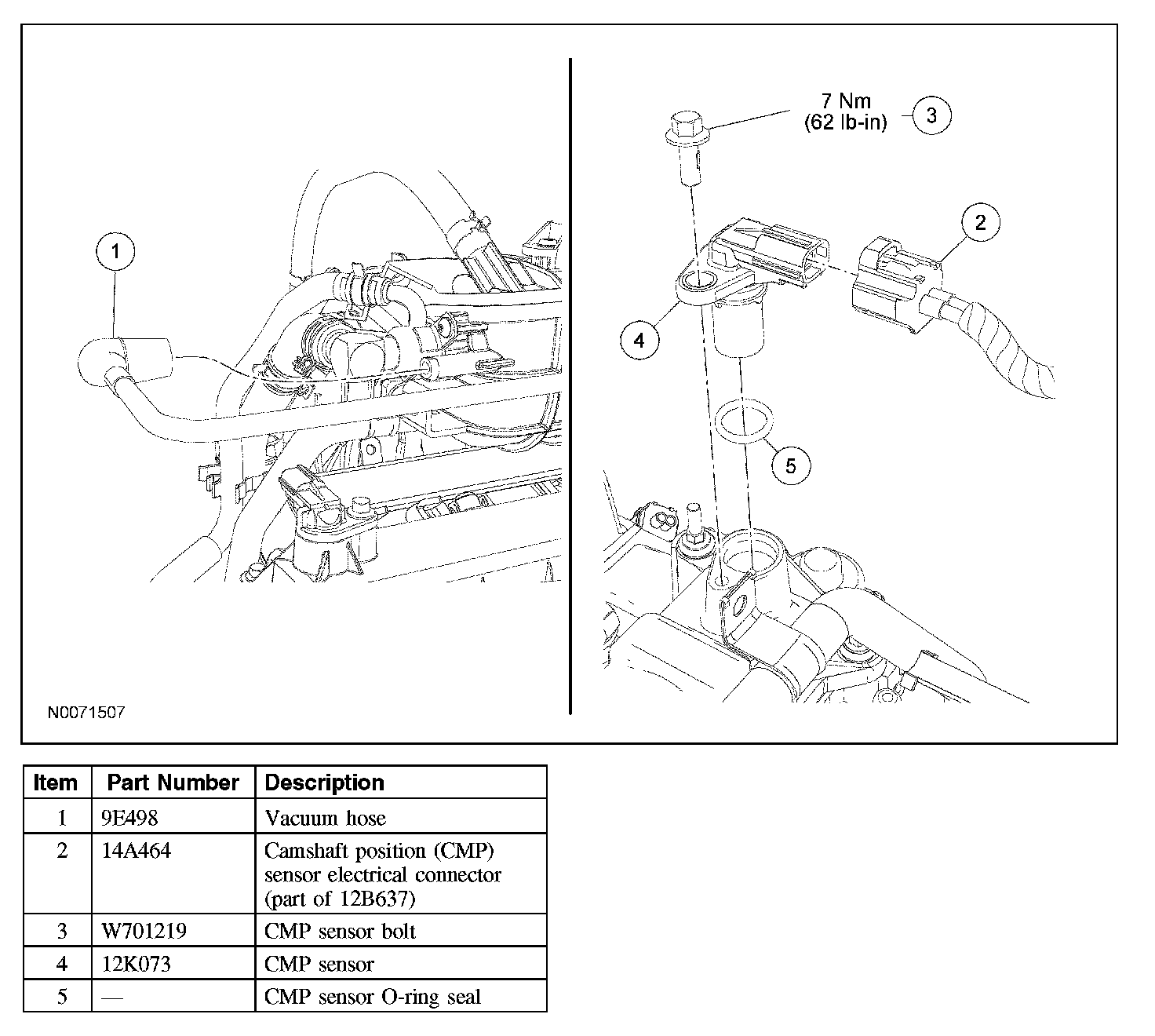 1

7 Nm
(62 lb-in)

3

2

4

5

N0071507

| Item | Part Number | Description |
|---|---|---|
| 1 | 9E498 | Vacuum hose |
| 2 | 14A464 | Camshaft position (CMP) sensor electrical connector (part of 12B637) |
| 3 | W701219 | CMP sensor bolt |
| 4 | 12K073 | CMP sensor |
| 5 | — | CMP sensor O-ring seal |