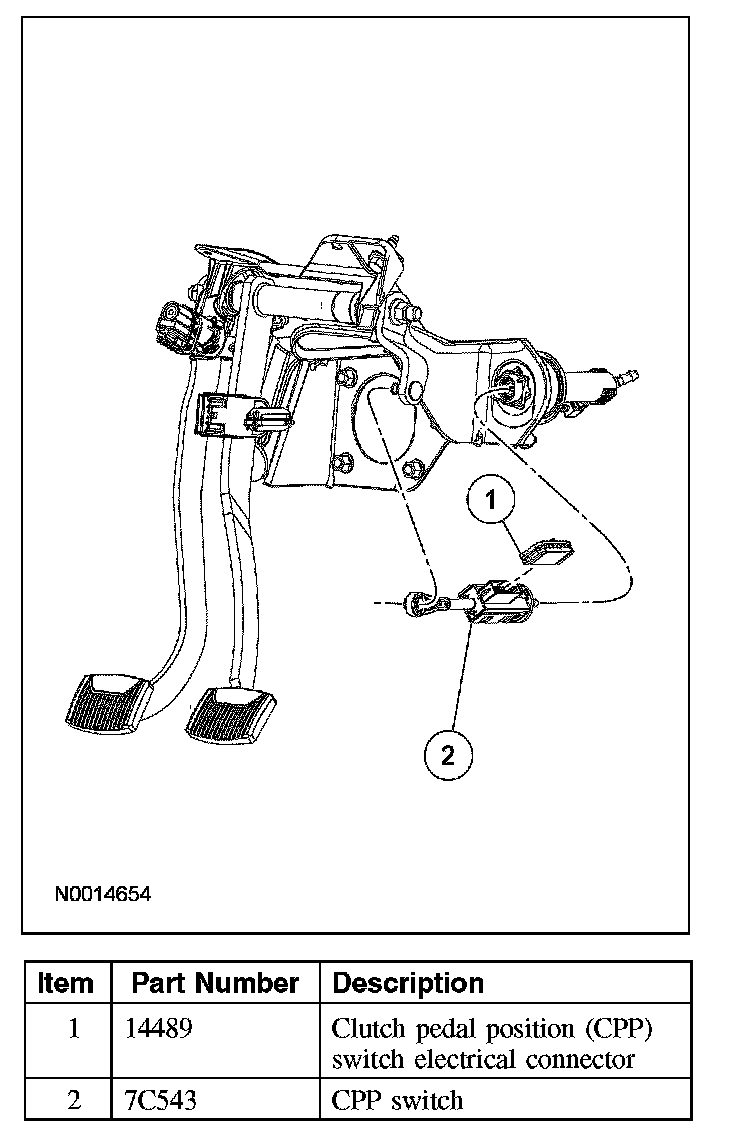 1

2

N0014654

| Item | Part Number | Description |
|---|---|---|
| 1 | 14489 | Clutch pedal position (CPP) switch electrical connector |
| 2 | 7C543 | CPP switch |