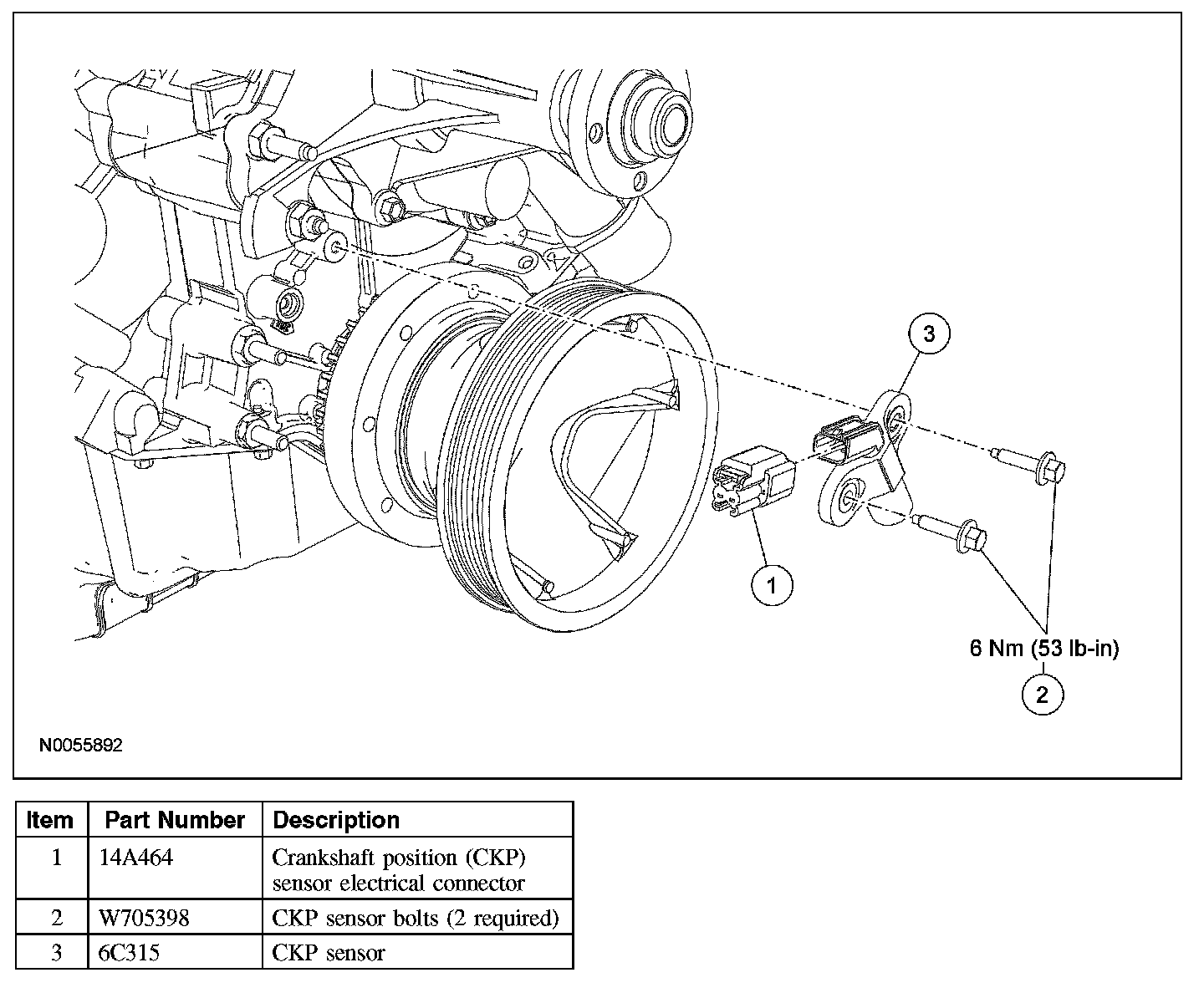 3

1

6 Nm (53 lb-in)

2

N0055892

| Item | Part Number | Description |
|---|---|---|
| 1 | 14A464 | Crankshaft position (CKP) sensor electrical connector |
| 2 | W705398 | CKP sensor bolts (2 required) |
| 3 | 6C315 | CKP sensor |