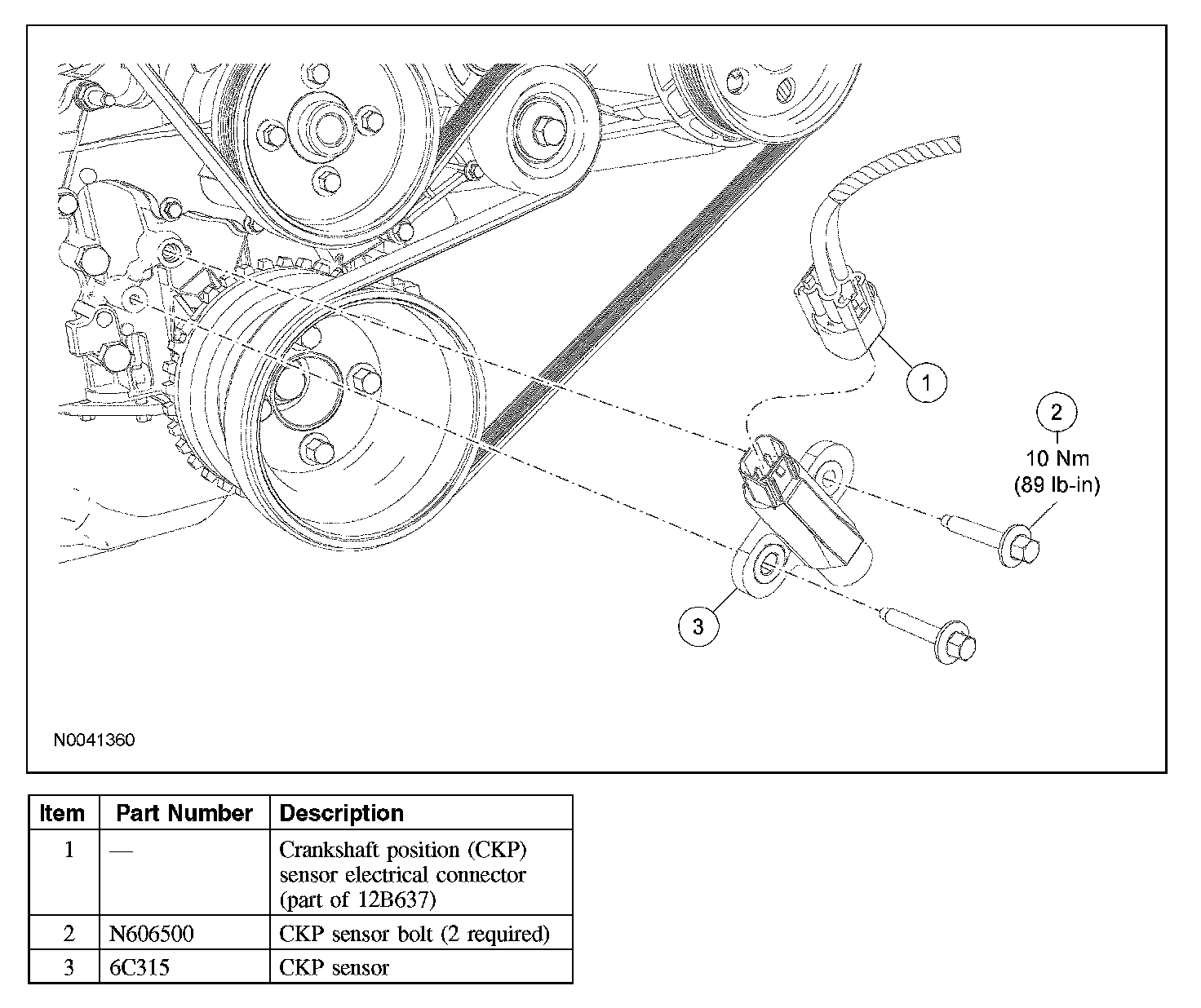 1

2
10 Nm
(89 lb-in)

3

N0041360

| Item | Part Number | Description |
|---|---|---|
| 1 | — | Crankshaft position (CKP) sensor electrical connector (part of 12B637) |
| 2 | N606500 | CKP sensor bolt (2 required) |
| 3 | 6C315 | CKP sensor |