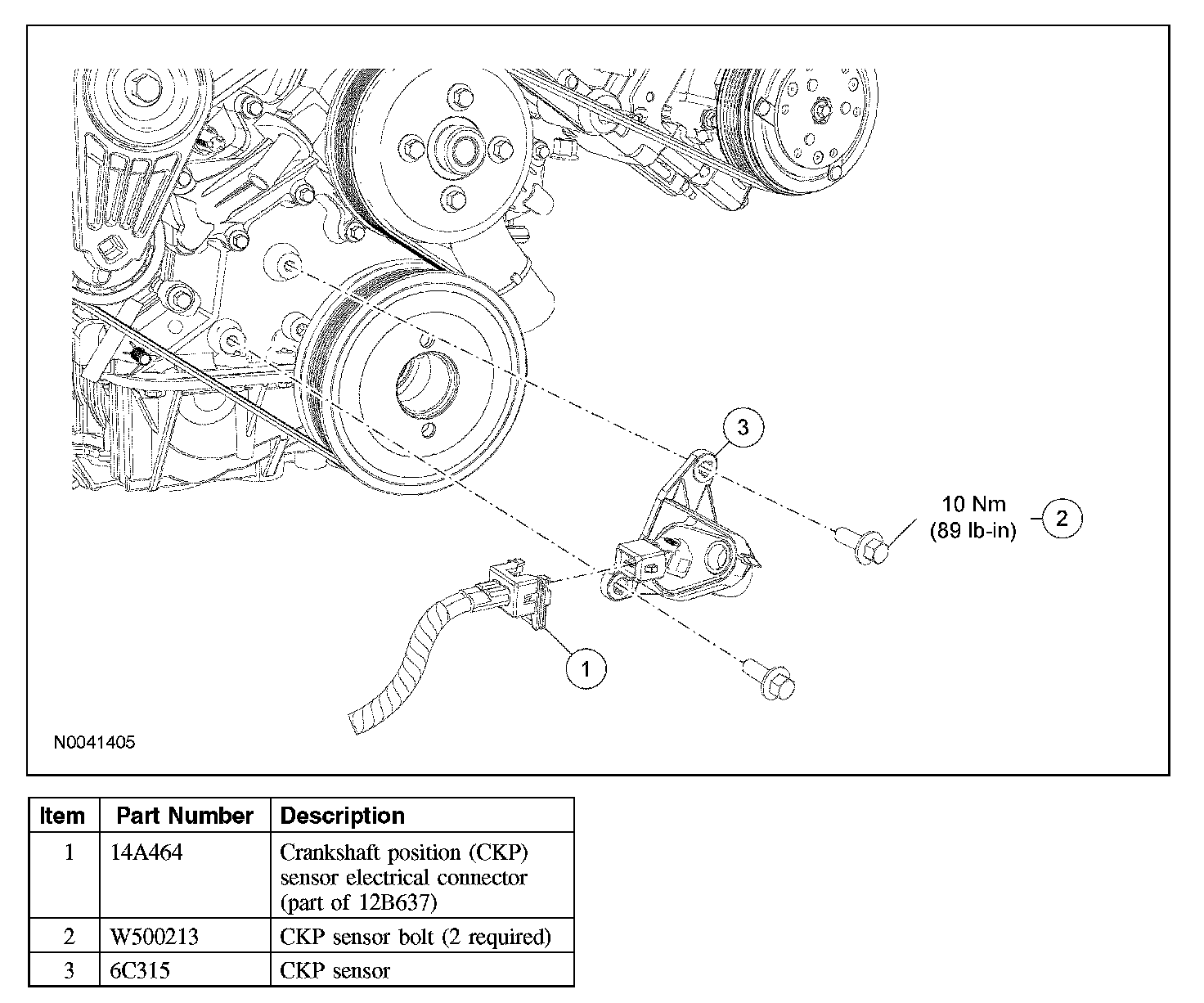 3

10 Nm
(89 lb-in)

2

1

N0041405

| Item | Part Number | Description |
|---|---|---|
| 1 | 14A464 | Crankshaft position (CKP) sensor electrical connector (part of 12B637) |
| 2 | W500213 | CKP sensor bolt (2 required) |
| 3 | 6C315 | CKP sensor |