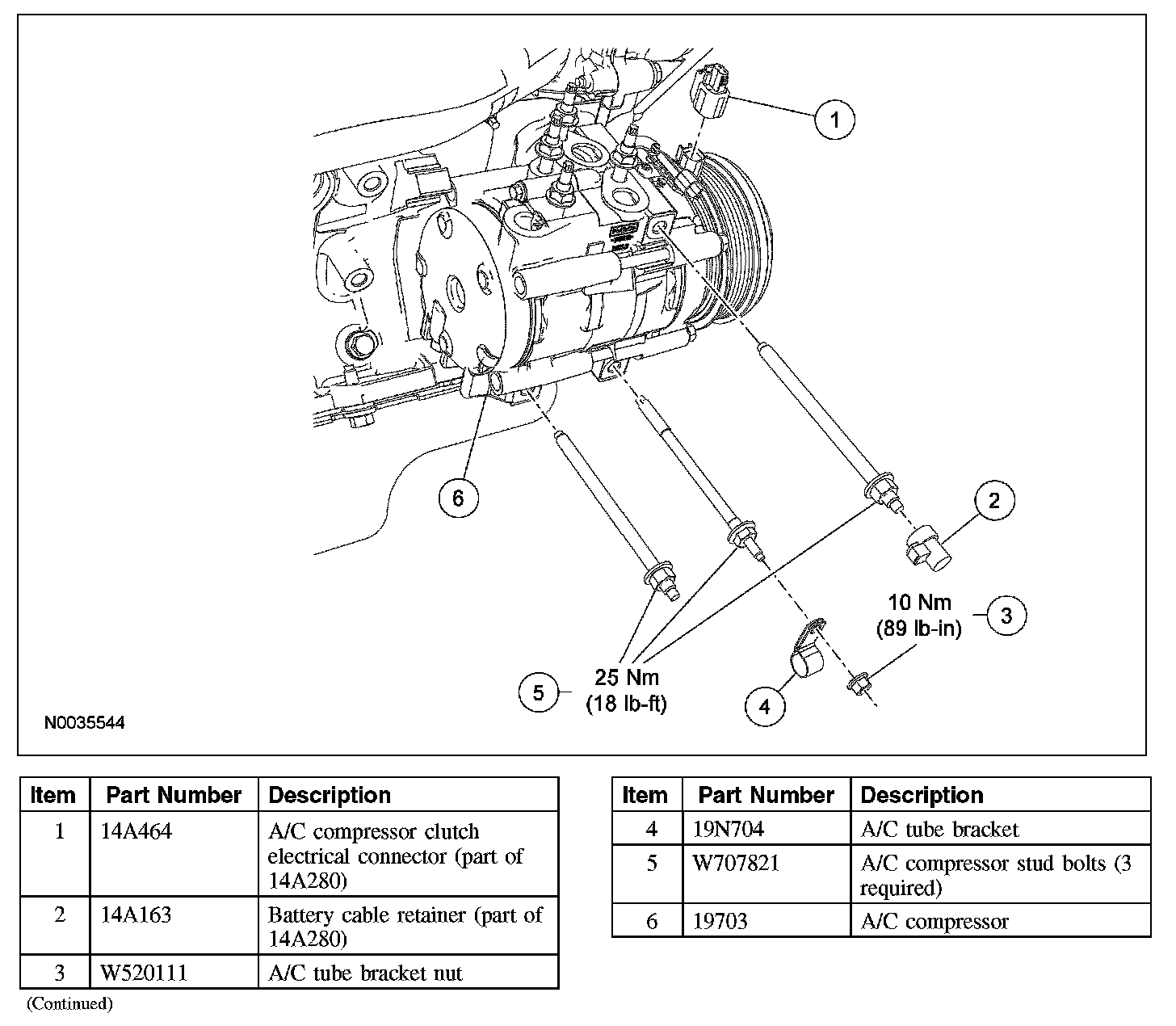 1

6

2

10 Nm
(89 lb-in)

3

5

25 Nm
(18 lb-ft)

4

N0035544

| Item | Part Number | Description |
|---|---|---|
| 1 | 14A464 | A/C compressor clutch electrical connector (part of 14A280) |
| 2 | 14A163 | Battery cable retainer (part of 14A280) |
| 3 | W520111 | A/C tube bracket nut |

(Continued)

| Item | Part Number | Description |
|---|---|---|
| 4 | 19N704 | A/C tube bracket |
| 5 | W707821 | A/C compressor stud bolts (3 required) |
| 6 | 19703 | A/C compressor |