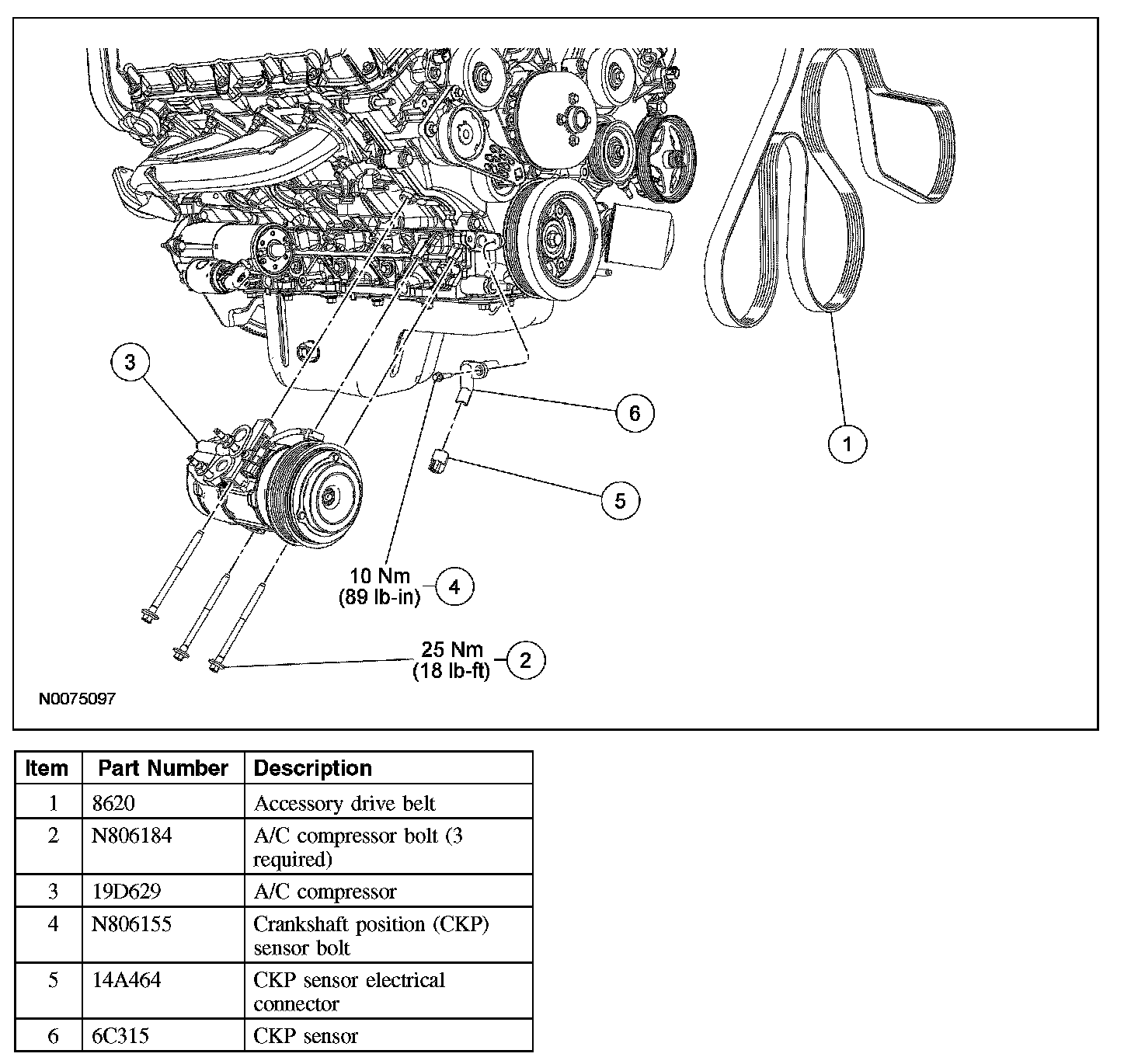 3

6

1

5

10 Nm
(89 lb-in)
4

25 Nm
(18 lb-ft)
2

N0075097

| Item | Part Number | Description |
|---|---|---|
| 1 | 8620 | Accessory drive belt |
| 2 | N806184 | A/C compressor bolt (3 required) |
| 3 | 19D629 | A/C compressor |
| 4 | N806155 | Crankshaft position (CKP) sensor bolt |
| 5 | 14A464 | CKP sensor electrical connector |
| 6 | 6C315 | CKP sensor |