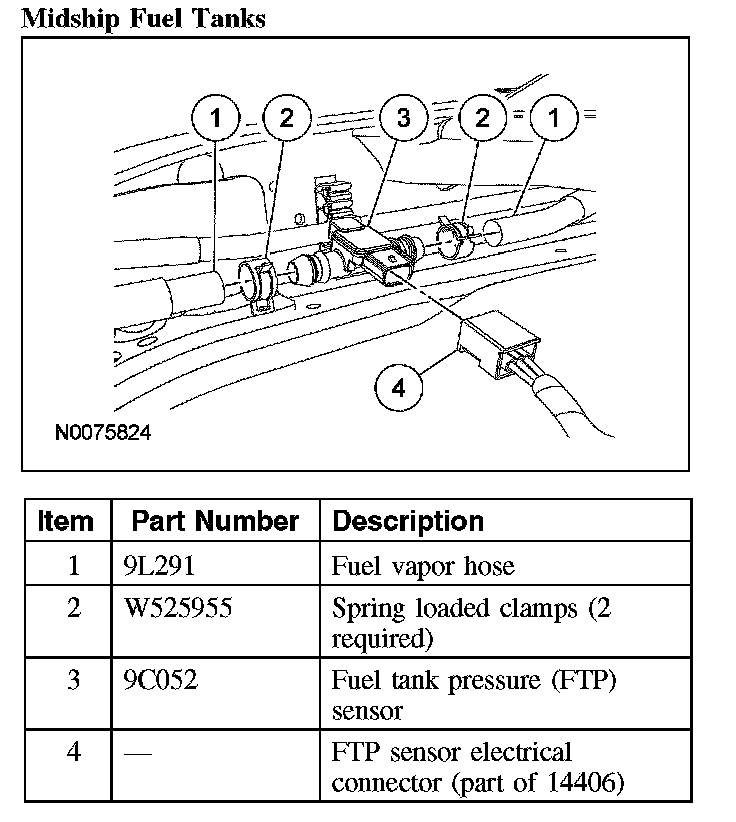 Midship Fuel Tanks

1
2
3
2
1
4
N0075824

| Item | Part Number | Description |
|---|---|---|
| 1 | 9L291 | Fuel vapor hose |
| 2 | W525955 | Spring loaded clamps (2 required) |
| 3 | 9C052 | Fuel tank pressure (FTP) sensor |
| 4 | — | FTP sensor electrical connector (part of 14406) |