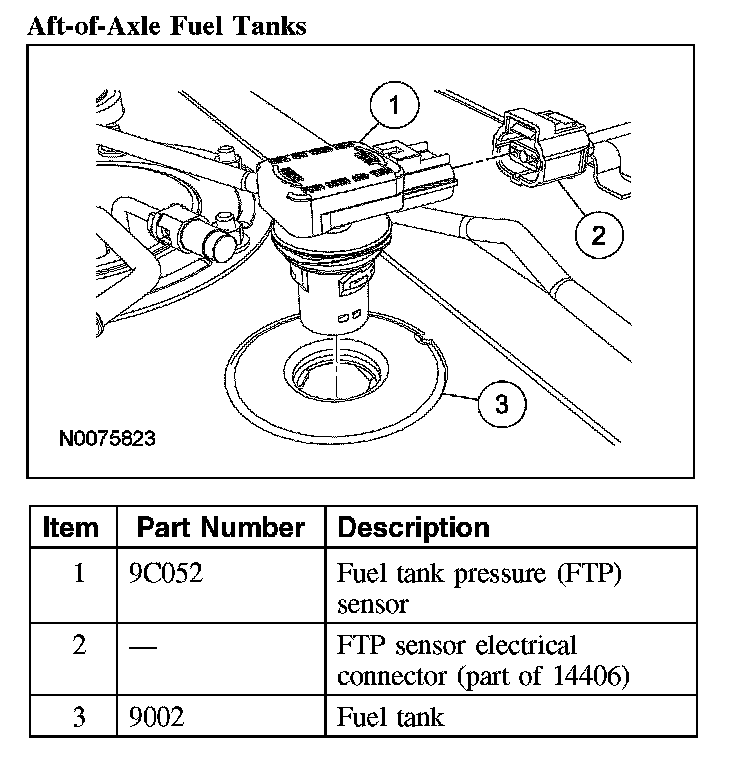 Aft-of-Axle Fuel Tanks

1

2

3

N0075823

| Item | Part Number | Description |
|---|---|---|
| 1 | 9C052 | Fuel tank pressure (FTP) sensor |
| 2 | — | FTP sensor electrical connector (part of 14406) |
| 3 | 9002 | Fuel tank |