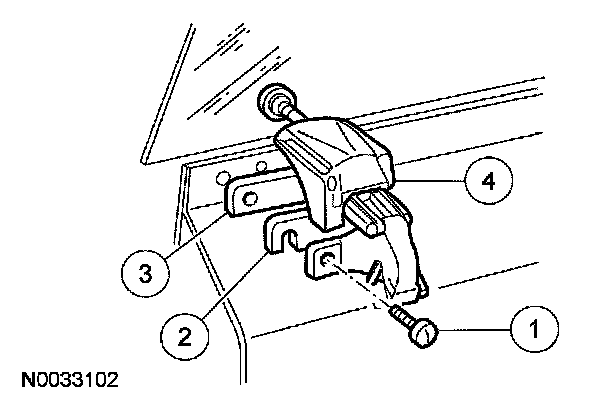 4
3
2
1
N0033102