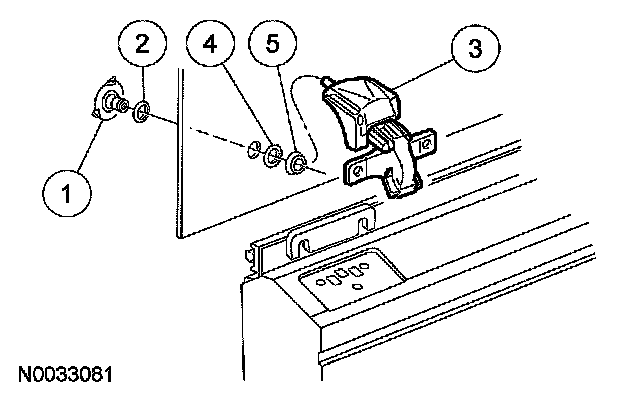 2
4
5
3
1
N0033081