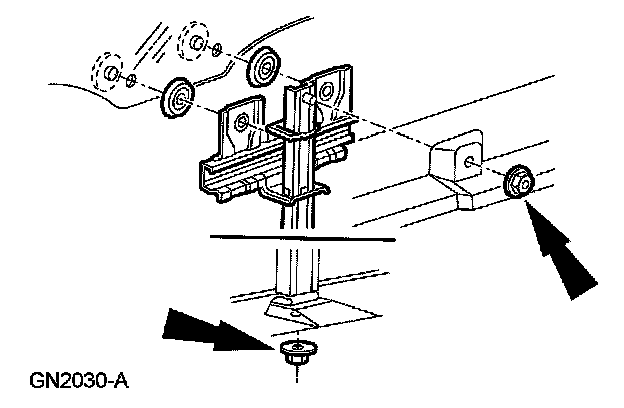 GN2030-A