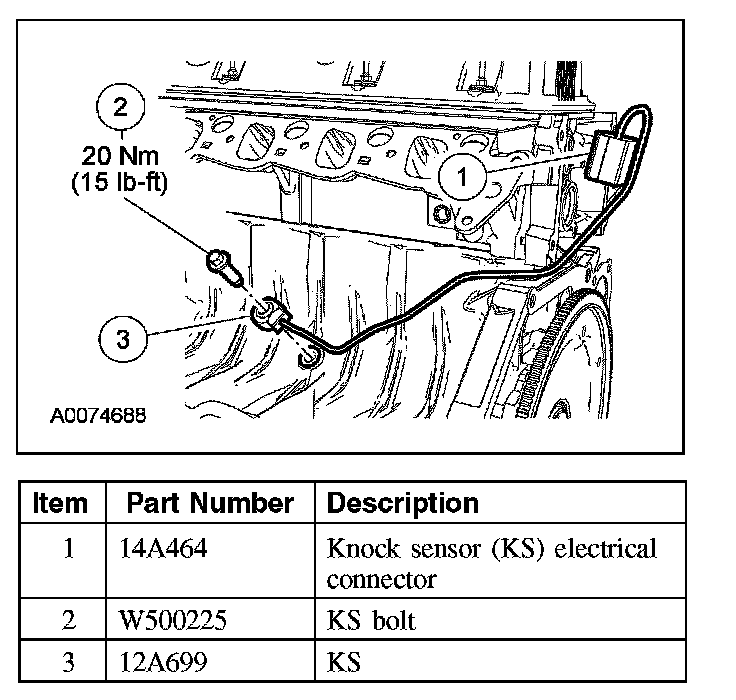 2
20 Nm
(15 lb-ft)

1

3

A0074688

| Item | Part Number | Description |
|---|---|---|
| 1 | 14A464 | Knock sensor (KS) electrical connector |
| 2 | W500225 | KS bolt |
| 3 | 12A699 | KS |