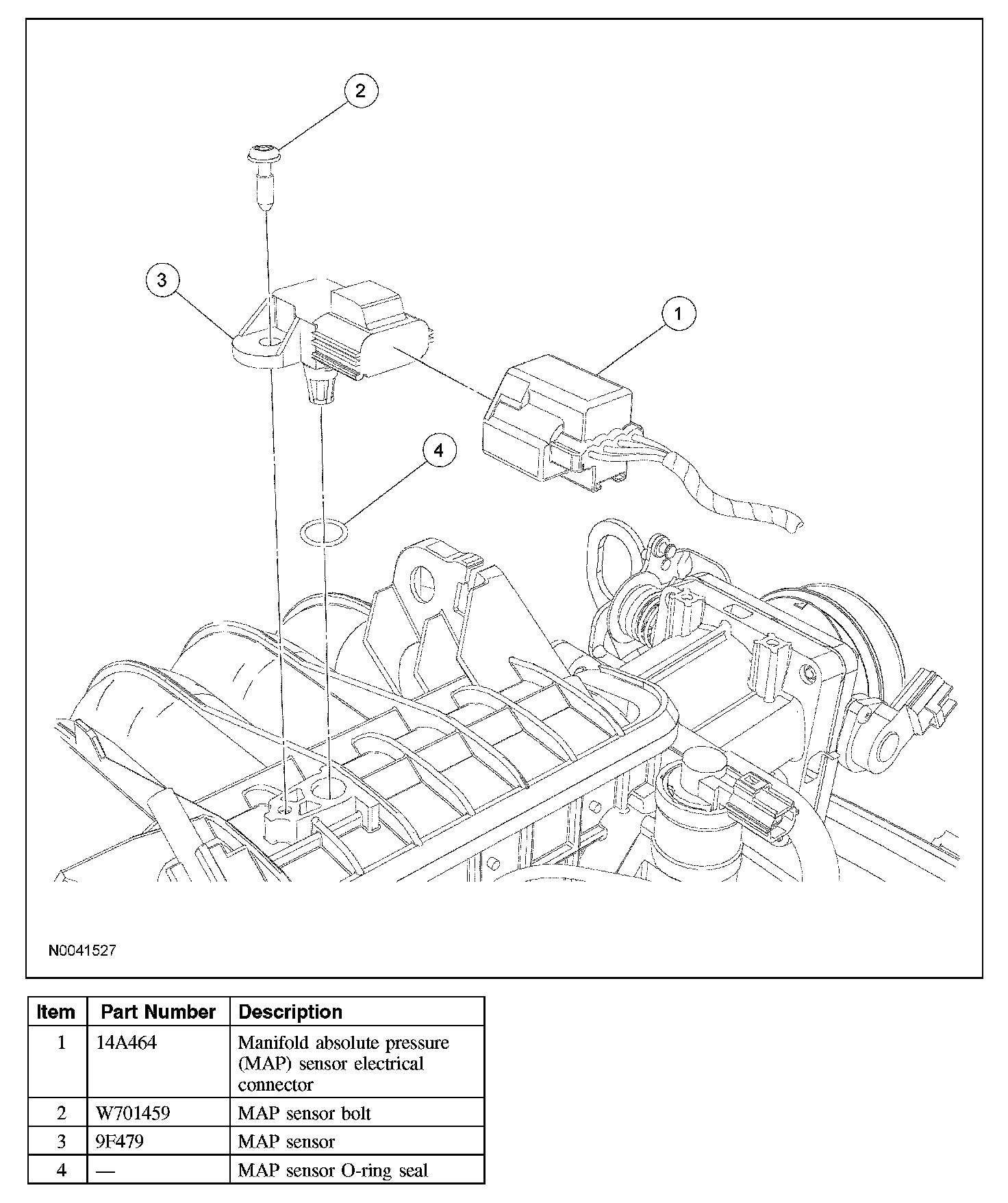 2

3

1

4

N0041527

| Item | Part Number | Description |
|---|---|---|
| 1 | 14A464 | Manifold absolute pressure (MAP) sensor electrical connector |
| 2 | W701459 | MAP sensor bolt |
| 3 | 9F479 | MAP sensor |
| 4 | — | MAP sensor O-ring seal |