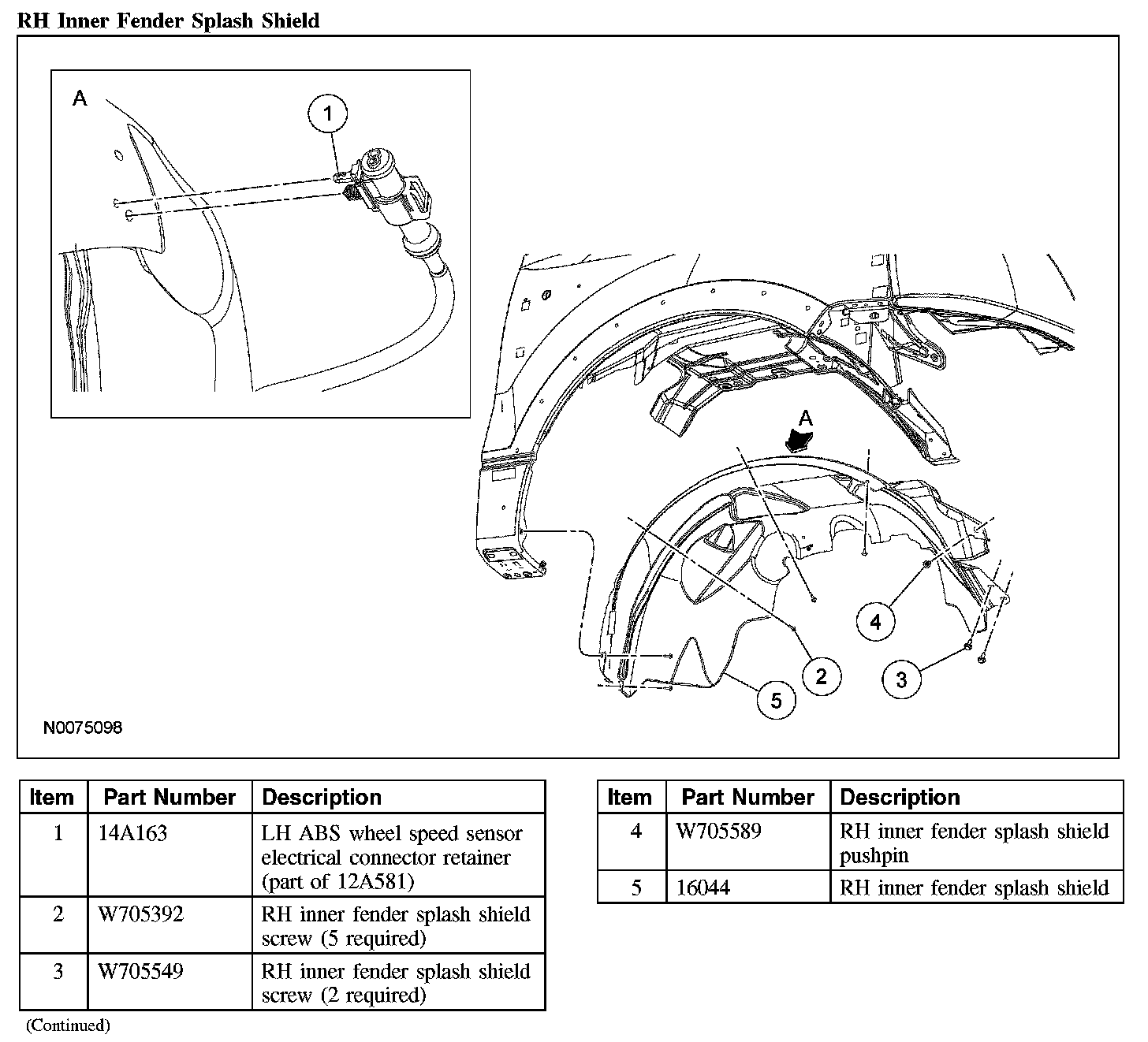 RH Inner Fender Splash Shield

A

1

A

4

2

3

5

N0075098

| Item | Part Number | Description |
|---|---|---|
| 1 | 14A163 | LH ABS wheel speed sensor electrical connector retainer (part of 12A581) |
| 2 | W705392 | RH inner fender splash shield screw (5 required) |
| 3 | W705549 | RH inner fender splash shield screw (2 required) |

(Continued)

| Item | Part Number | Description |
|---|---|---|
| 4 | W705589 | RH inner fender splash shield pushpin |
| 5 | 16044 | RH inner fender splash shield |