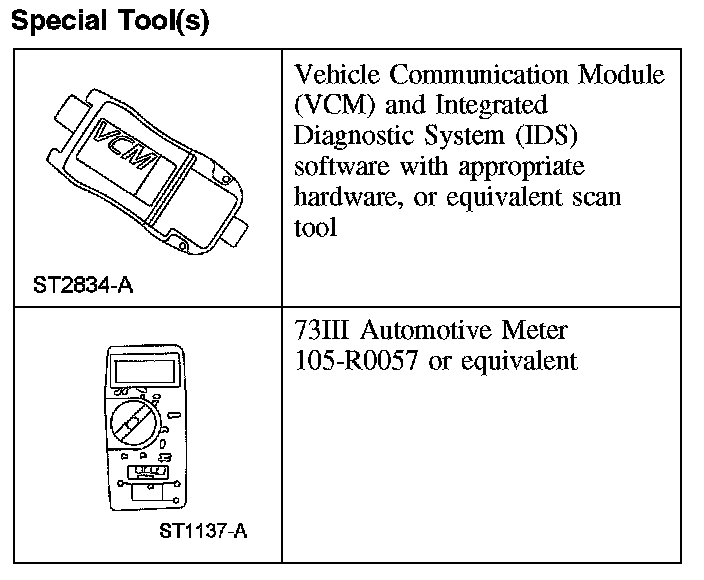 Special Tool(s)

| | |
|---|---|
| VCM ST2834-A | Vehicle Communication Module (VCM) and Integrated Diagnostic System (IDS) software with appropriate hardware, or equivalent scan tool |
| ST1137-A | 73III Automotive Meter 105-R0057 or equivalent |