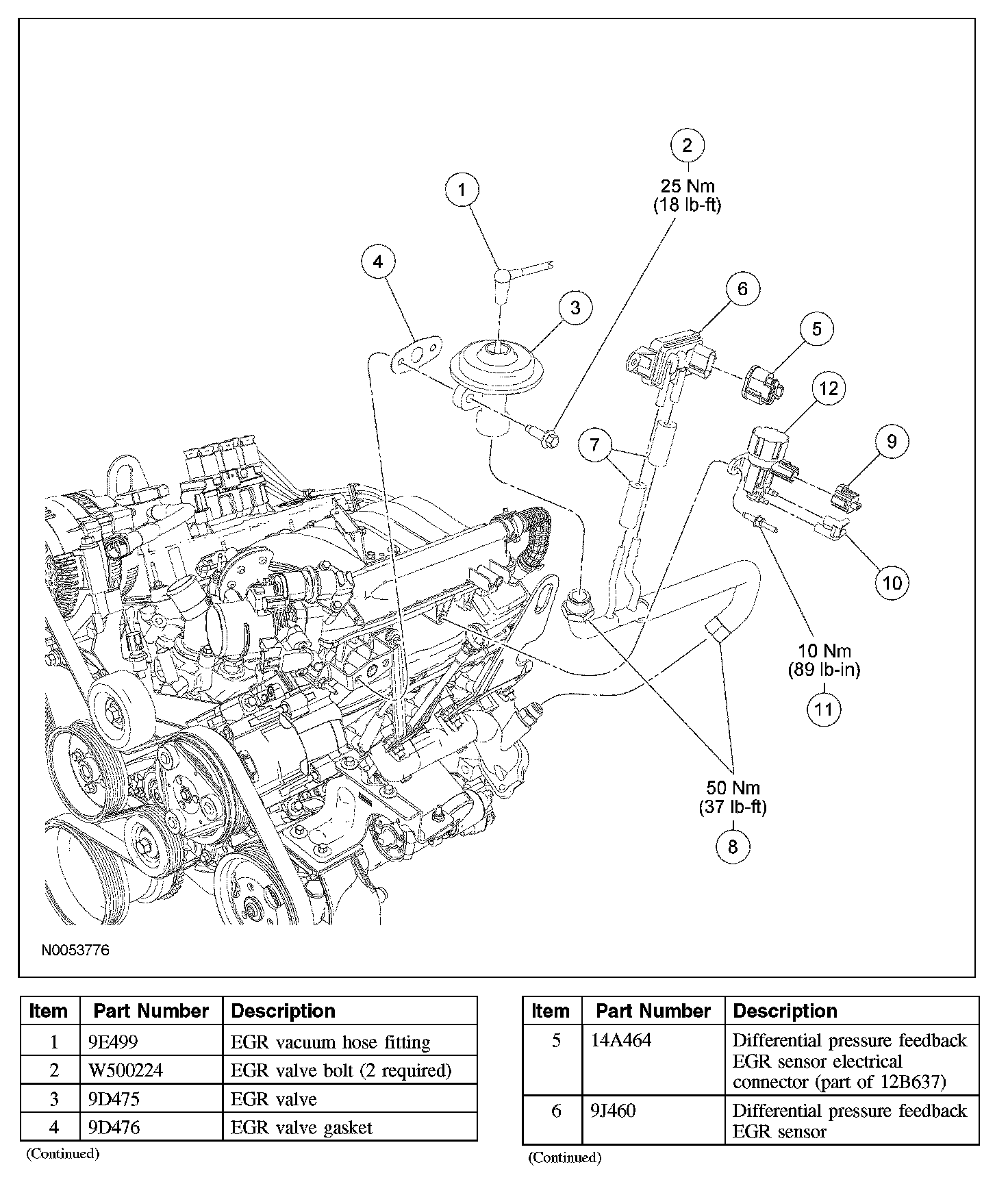 2
25 Nm
(18 lb-ft)

1

4

3

6

5

12

7

9

10

10 Nm
(89 lb-in)

11

50 Nm
(37 lb-ft)

8

N0053776

| Item | Part Number | Description |
|---|---|---|
| 1 | 9E499 | EGR vacuum hose fitting |
| 2 | W500224 | EGR valve bolt (2 required) |
| 3 | 9D475 | EGR valve |
| 4 | 9D476 | EGR valve gasket |

(Continued)

| Item | Part Number | Description |
|---|---|---|
| 5 | 14A464 | Differential pressure feedback EGR sensor electrical connector (part of 12B637) |
| 6 | 9J460 | Differential pressure feedback EGR sensor |

(Continued)