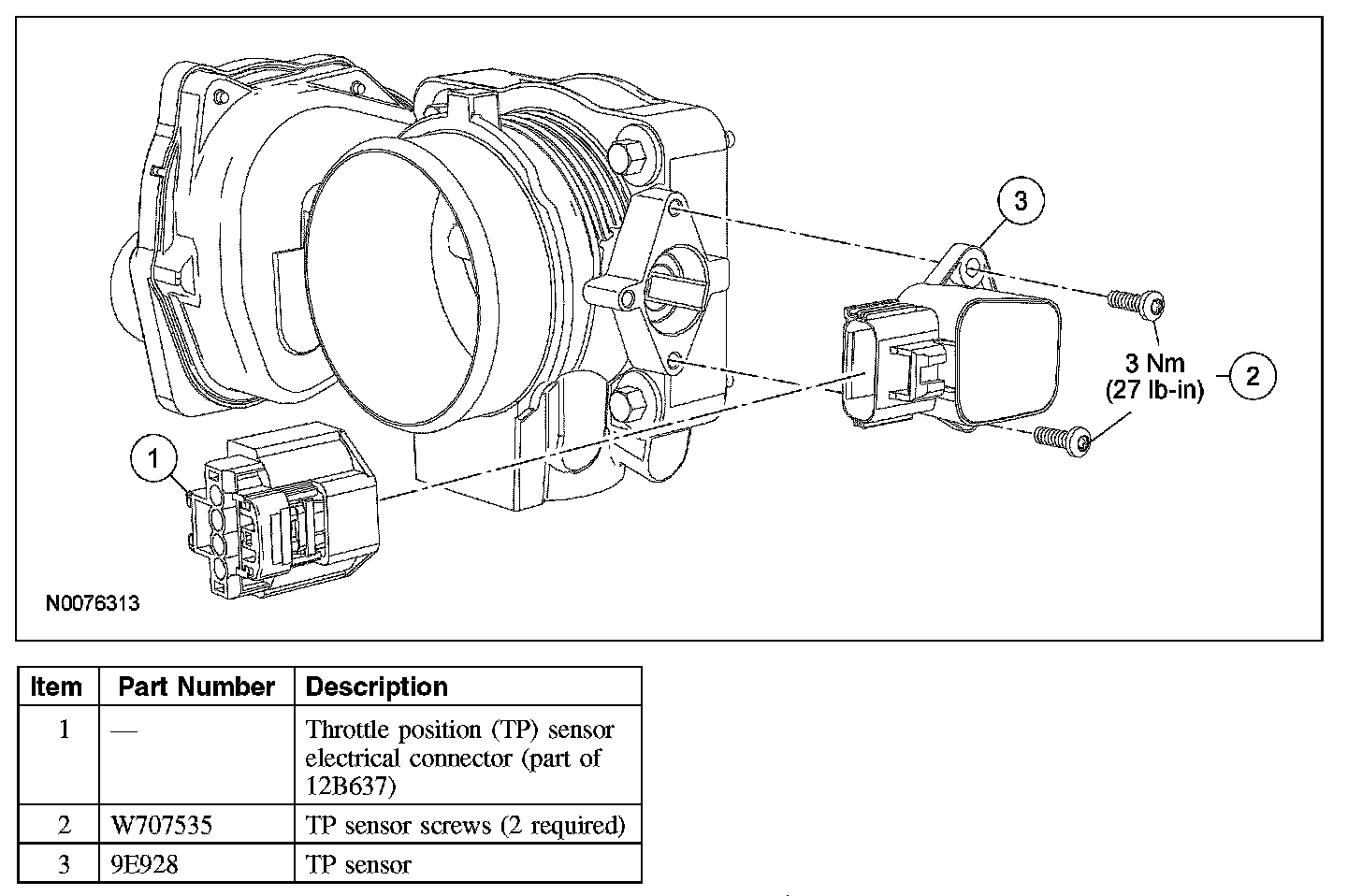 3

3 Nm
(27 lb-in)

2

1

N0076313

| Item | Part Number | Description |
|---|---|---|
| 1 | — | Throttle position (TP) sensor electrical connector (part of 12B637) |
| 2 | W707535 | TP sensor screws (2 required) |
| 3 | 9E928 | TP sensor |