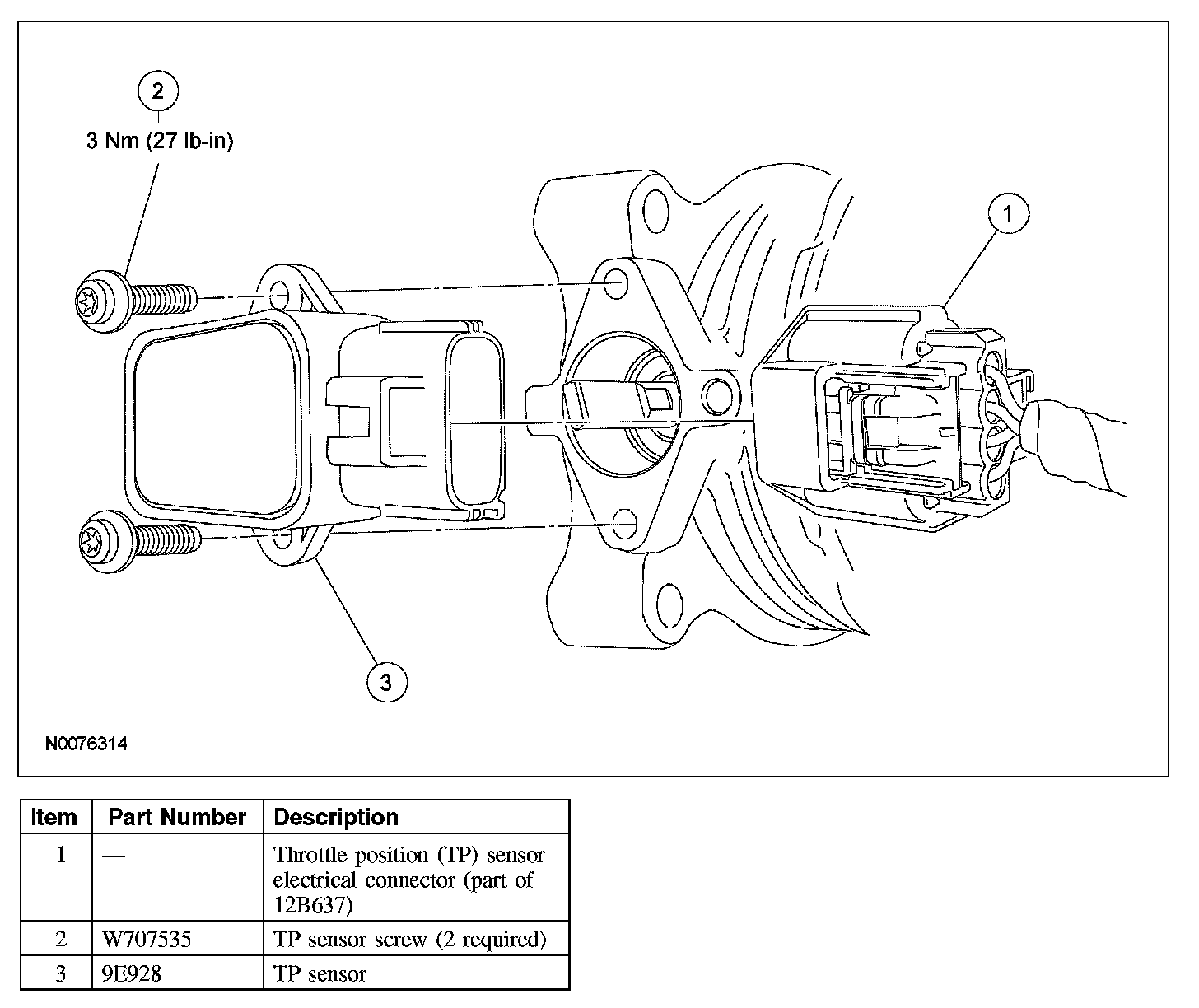 2
3 Nm (27 lb-in)

1

3

N0076314

| Item | Part Number | Description |
|---|---|---|
| 1 | — | Throttle position (TP) sensor electrical connector (part of 12B637) |
| 2 | W707535 | TP sensor screw (2 required) |
| 3 | 9E928 | TP sensor |