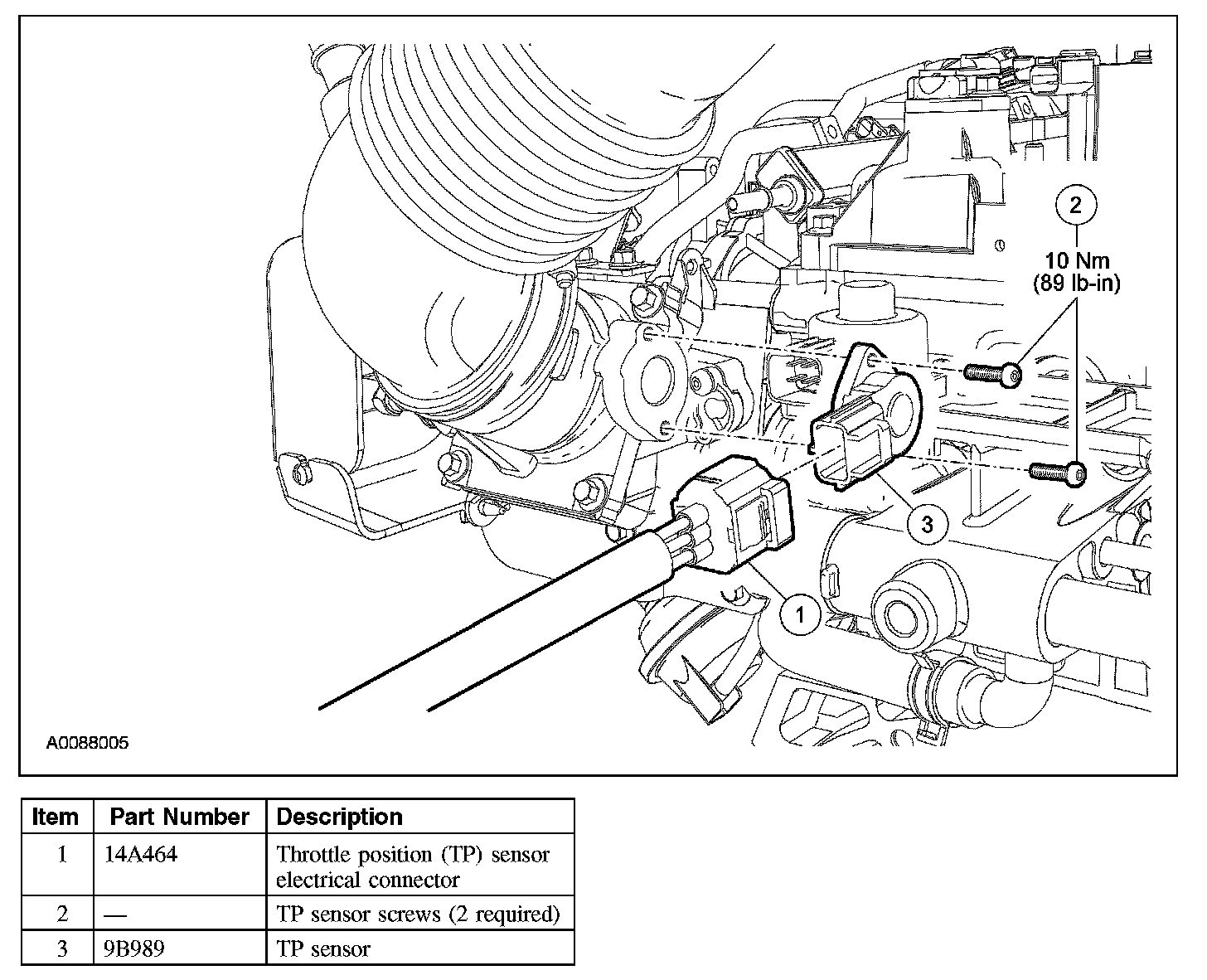 2
10 Nm
(89 lb-in)

3

1

A0088005

| Item | Part Number | Description |
|---|---|---|
| 1 | 14A464 | Throttle position (TP) sensor electrical connector |
| 2 | — | TP sensor screws (2 required) |
| 3 | 9B989 | TP sensor |