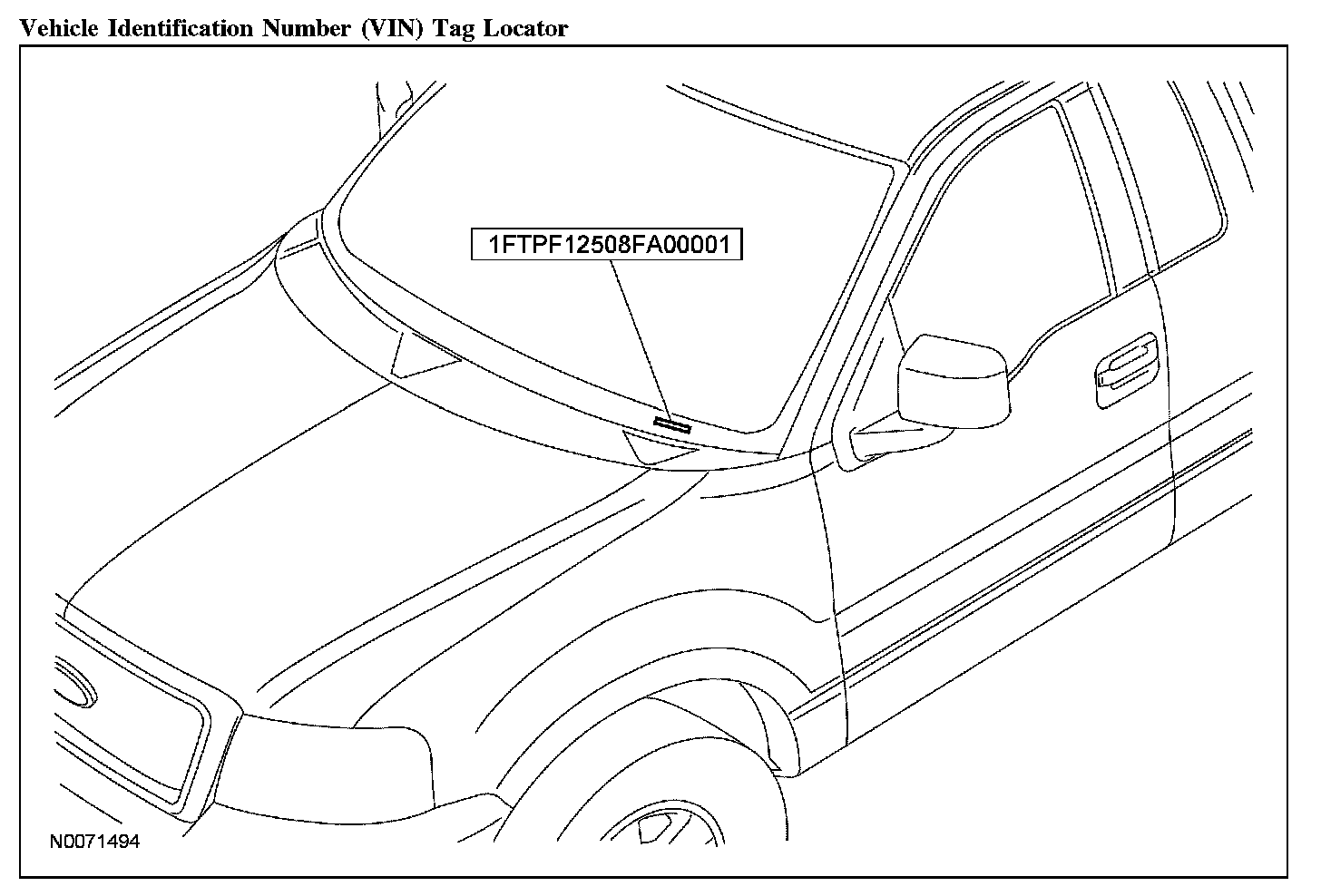 Vehicle Identification Number (VIN) Tag Locator

1FTPF12508FA00001

N0071494