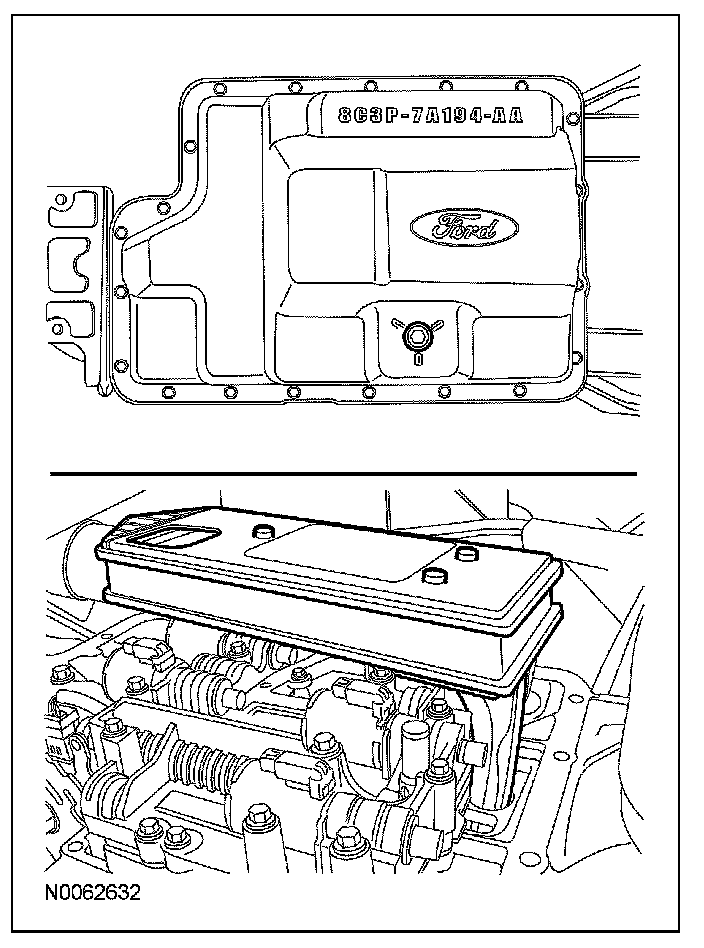 8C3P-7A194-AA

Ford

N0062632