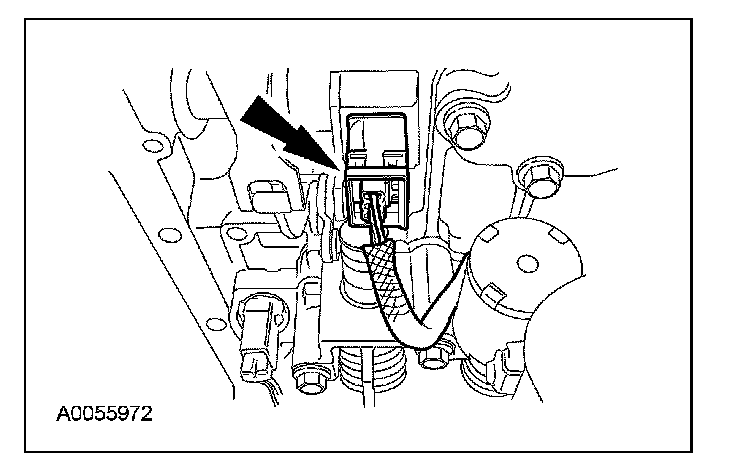 A0055972