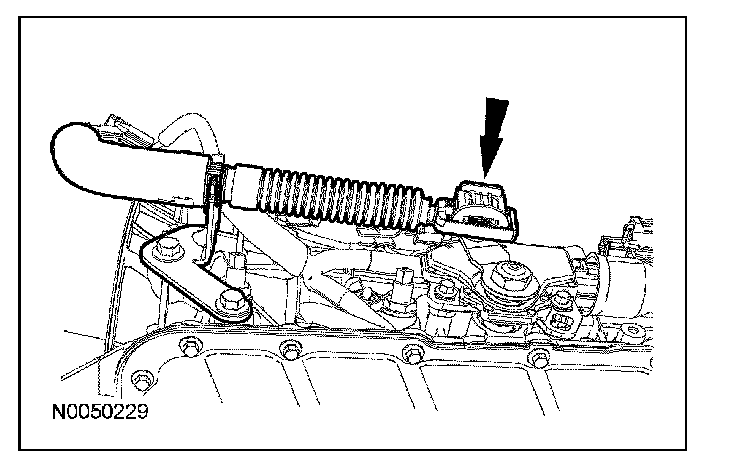 N0050229