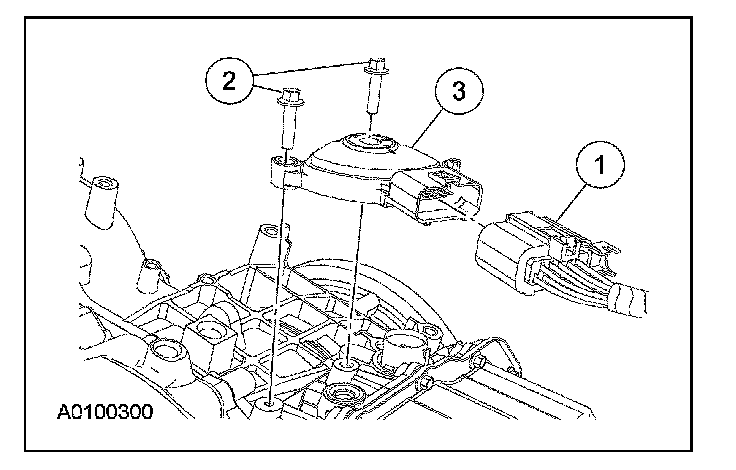 2
3
1
A0100300