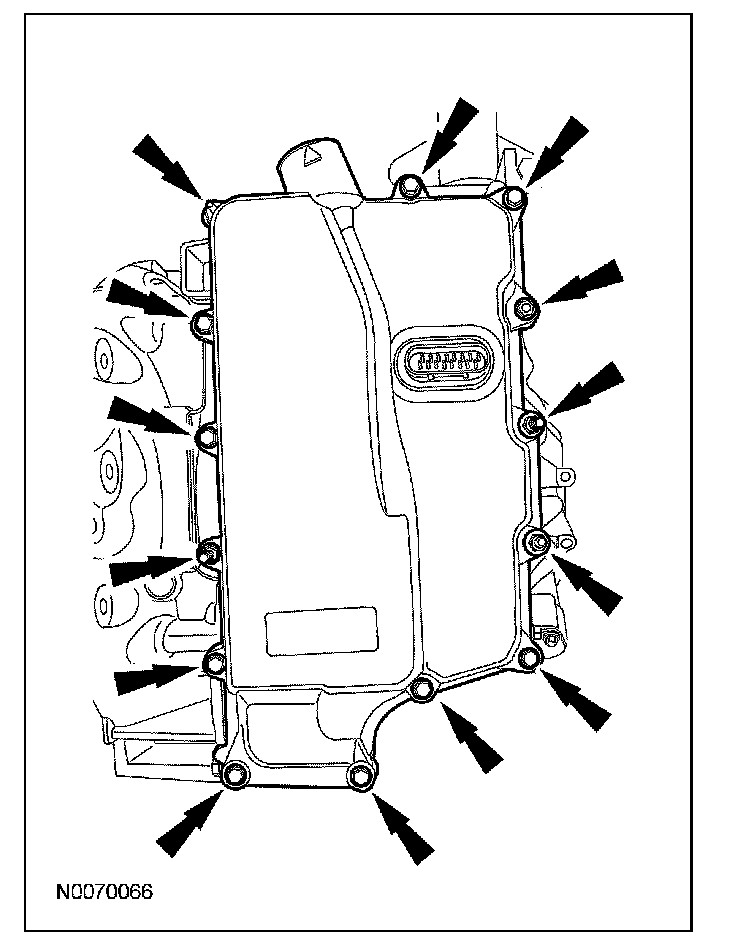 N0070066