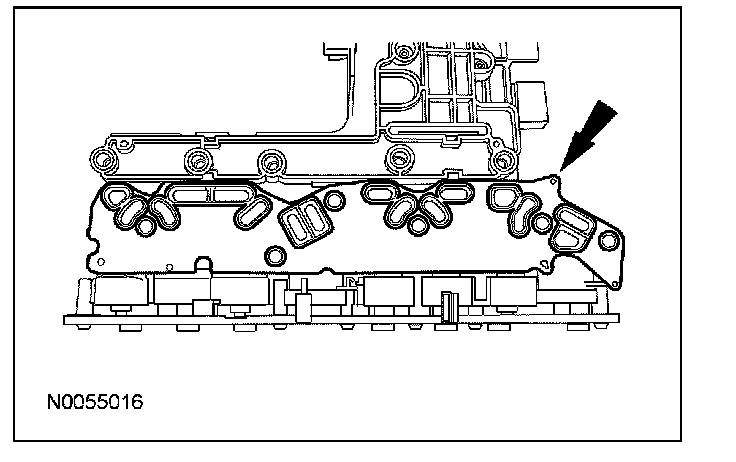 N0055016