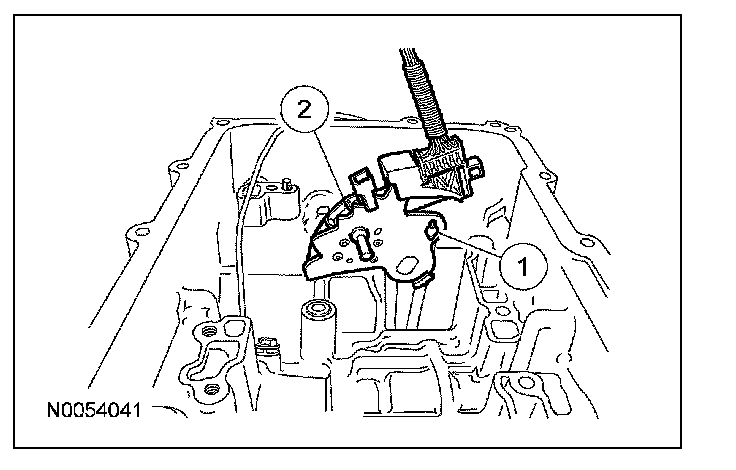 2
1
N0054041