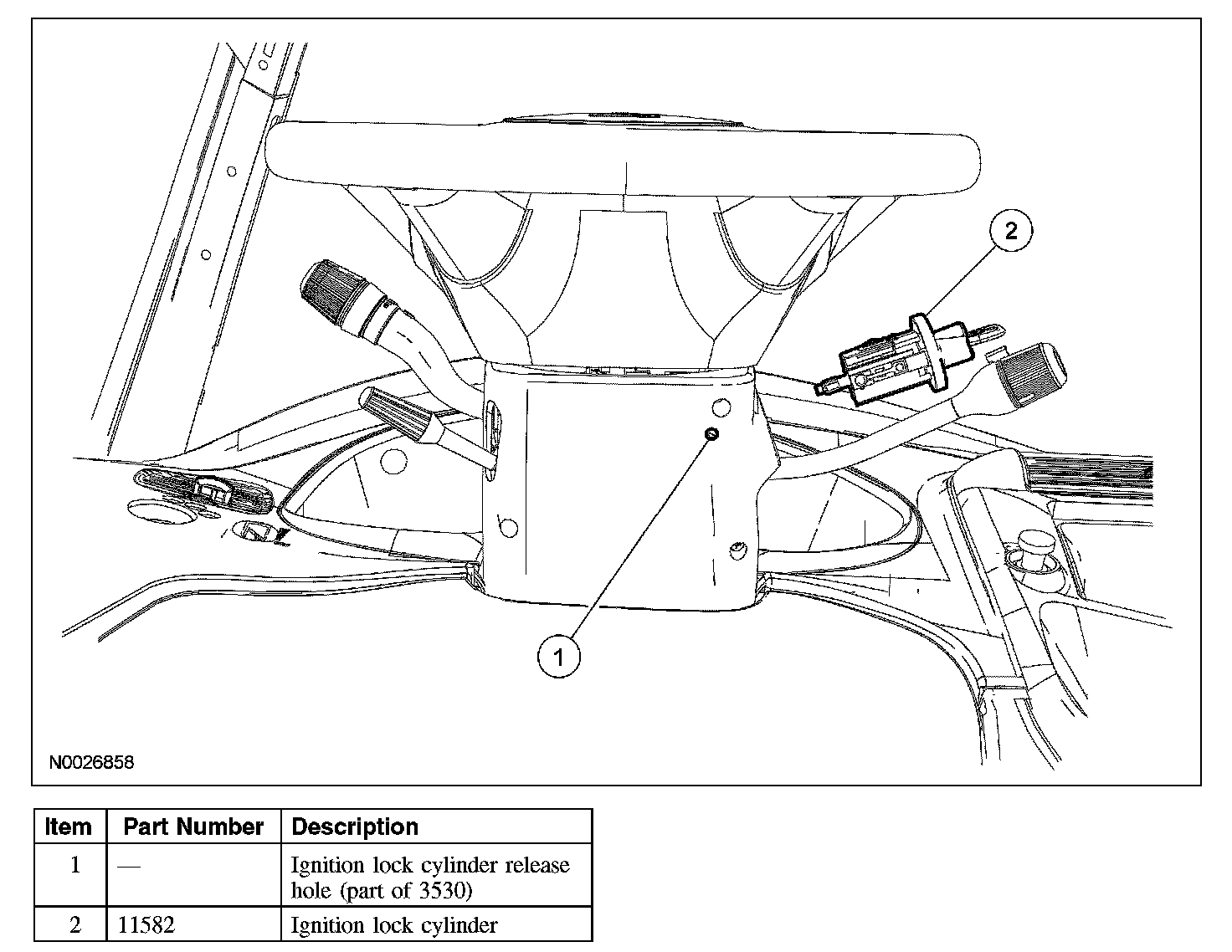 2

1

N0026858

| Item | Part Number | Description |
|---|---|---|
| 1 | — | Ignition lock cylinder release hole (part of 3530) |
| 2 | 11582 | Ignition lock cylinder |