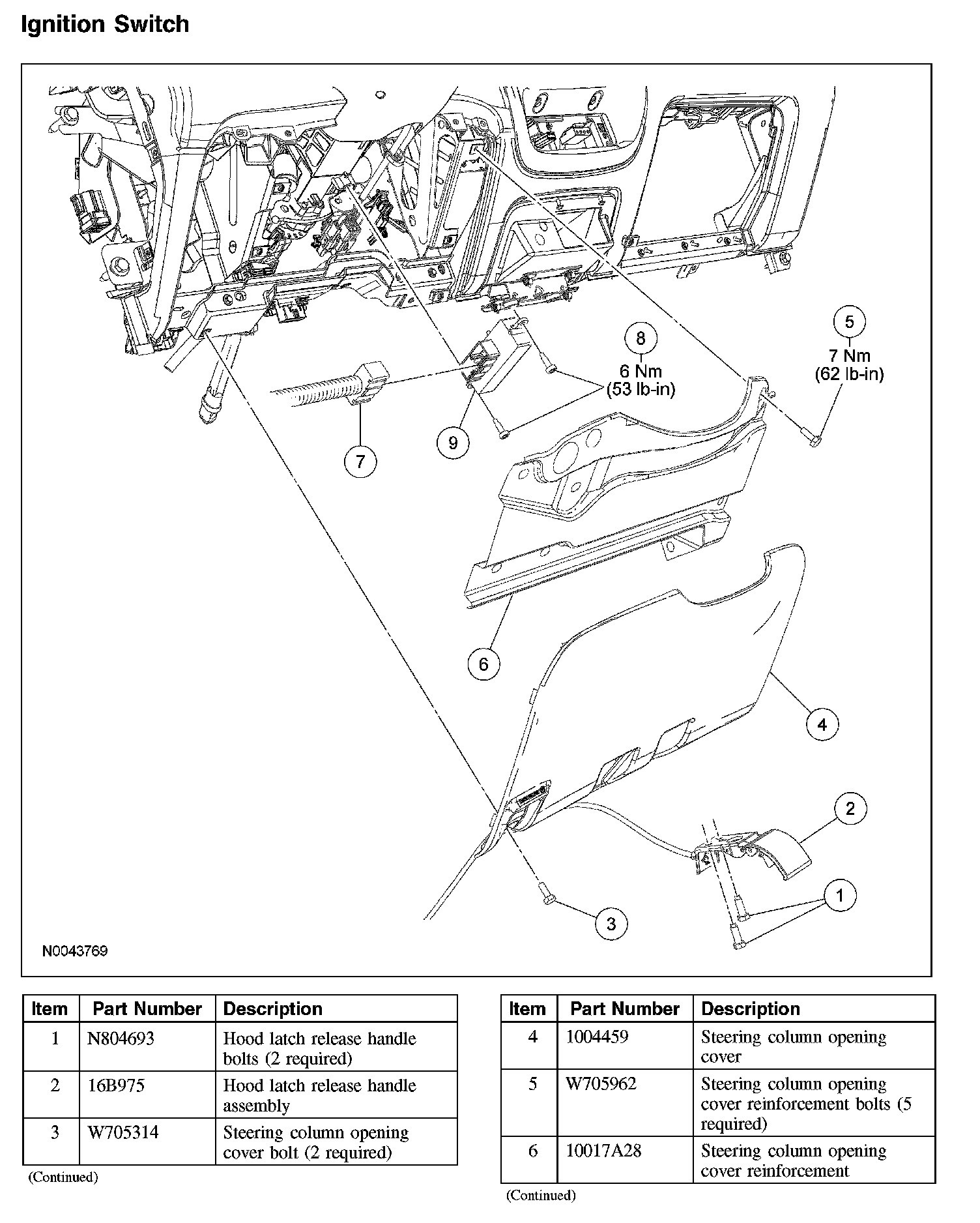 Ignition Switch

8
6 Nm
(53 lb-in)

5
7 Nm
(62 lb-in)

9

7

6

4

2

1

3

N0043769

| Item | Part Number | Description |
|---|---|---|
| 1 | N804693 | Hood latch release handle bolts (2 required) |
| 2 | 16B975 | Hood latch release handle assembly |
| 3 | W705314 | Steering column opening cover bolt (2 required) |

(Continued)

| Item | Part Number | Description |
|---|---|---|
| 4 | 1004459 | Steering column opening cover |
| 5 | W705962 | Steering column opening cover reinforcement bolts (5 required) |
| 6 | 10017A28 | Steering column opening cover reinforcement |

(Continued)