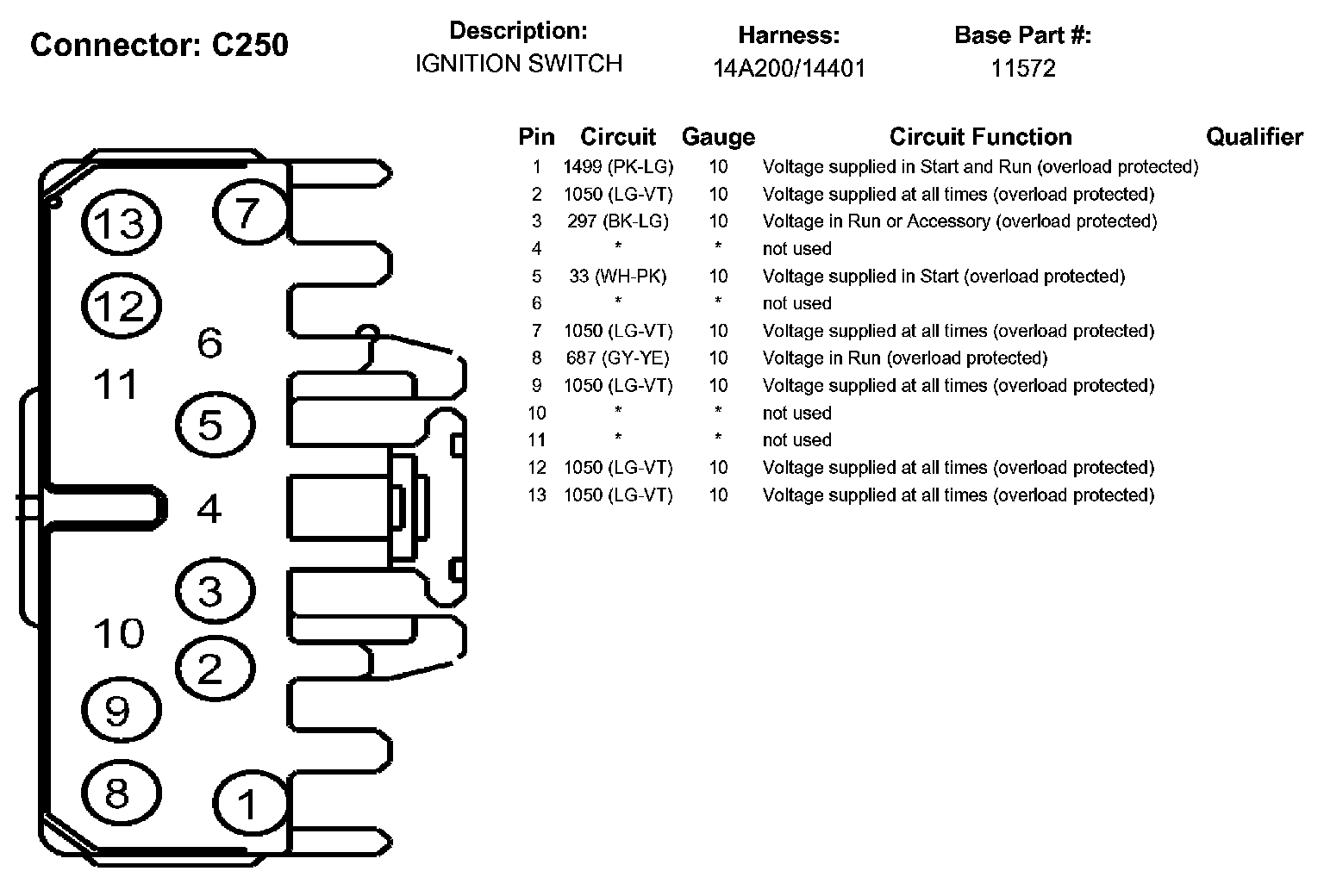 Connector: C250

Description:
IGNITION SWITCH

Harness:
14A200/14401

Base Part #:
11572

13
7
12
6
11
5
4
3
10
2
9
8
1

| Pin | Circuit | Gauge | Circuit Function | Qualifier |
|---|---|---|---|---|
| 1 | 1499 (PK-LG) | 10 | Voltage supplied in Start and Run (overload protected) | |
| 2 | 1050 (LG-VT) | 10 | Voltage supplied at all times (overload protected) | |
| 3 | 297 (BK-LG) | 10 | Voltage in Run or Accessory (overload protected) | |
| 4 | * | * | not used | |
| 5 | 33 (WH-PK) | 10 | Voltage supplied in Start (overload protected) | |
| 6 | * | * | not used | |
| 7 | 1050 (LG-VT) | 10 | Voltage supplied at all times (overload protected) | |
| 8 | 687 (GY-YE) | 10 | Voltage in Run (overload protected) | |
| 9 | 1050 (LG-VT) | 10 | Voltage supplied at all times (overload protected) | |
| 10 | * | * | not used | |
| 11 | * | * | not used | |
| 12 | 1050 (LG-VT) | 10 | Voltage supplied at all times (overload protected) | |
| 13 | 1050 (LG-VT) | 10 | Voltage supplied at all times (overload protected) | |