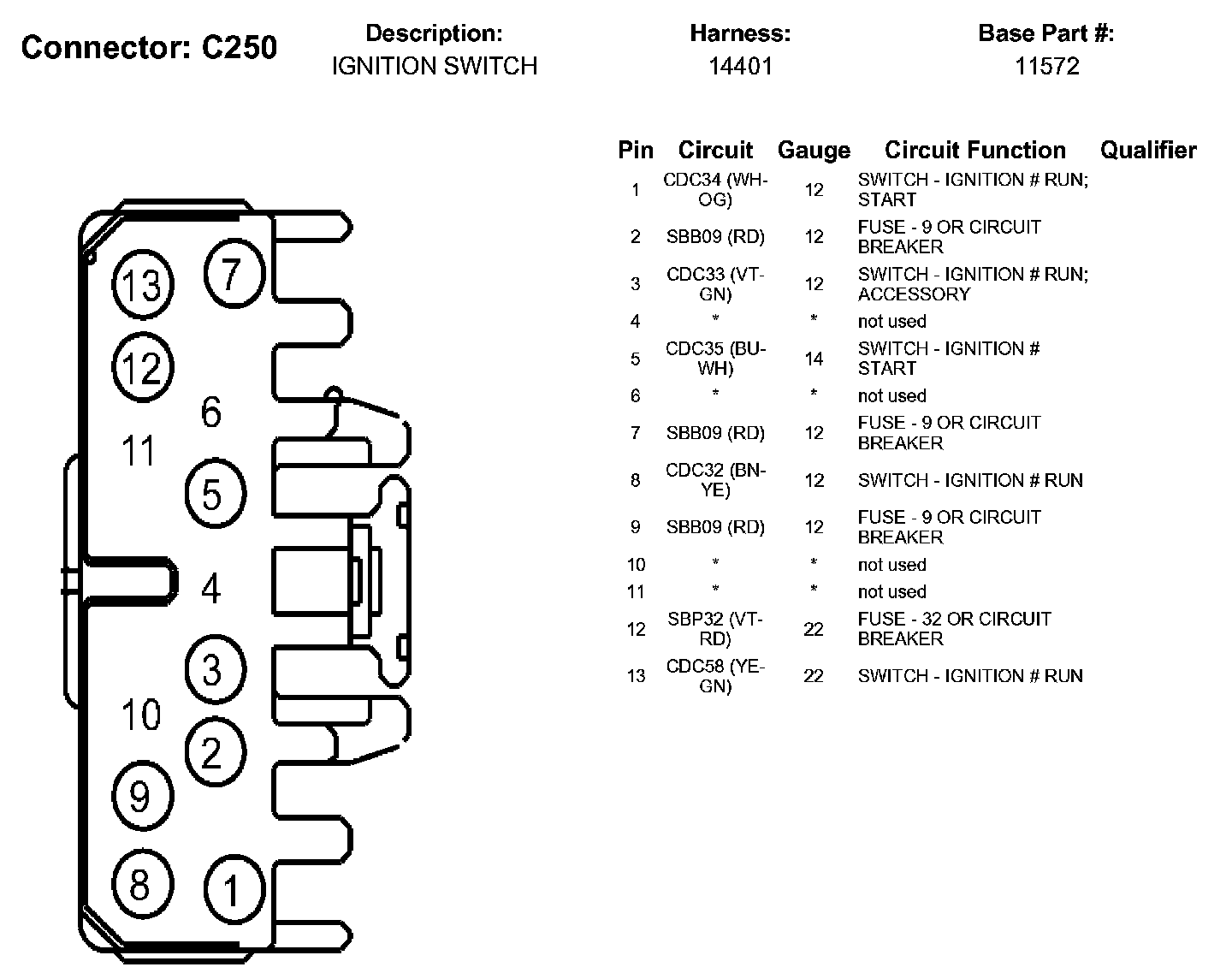 Connector: C250

Description:
IGNITION SWITCH

Harness:
14401

Base Part #:
11572

13 7 12 6 11 5 4 3 10 2 9 8 1

| Pin | Circuit | Gauge | Circuit Function | Qualifier |
|---|---|---|---|---|
| 1 | CDC34 (WH-OG) | 12 | SWITCH - IGNITION # RUN; START | |
| 2 | SBB09 (RD) | 12 | FUSE - 9 OR CIRCUIT BREAKER | |
| 3 | CDC33 (VT-GN) | 12 | SWITCH - IGNITION # RUN; ACCESSORY | |
| 4 | * | * | not used | |
| 5 | CDC35 (BU-WH) | 14 | SWITCH - IGNITION # START | |
| 6 | * | * | not used | |
| 7 | SBB09 (RD) | 12 | FUSE - 9 OR CIRCUIT BREAKER | |
| 8 | CDC32 (BN-YE) | 12 | SWITCH - IGNITION # RUN | |
| 9 | SBB09 (RD) | 12 | FUSE - 9 OR CIRCUIT BREAKER | |
| 10 | * | * | not used | |
| 11 | * | * | not used | |
| 12 | SBP32 (VT-RD) | 22 | FUSE - 32 OR CIRCUIT BREAKER | |
| 13 | CDC58 (YE-GN) | 22 | SWITCH - IGNITION # RUN | |