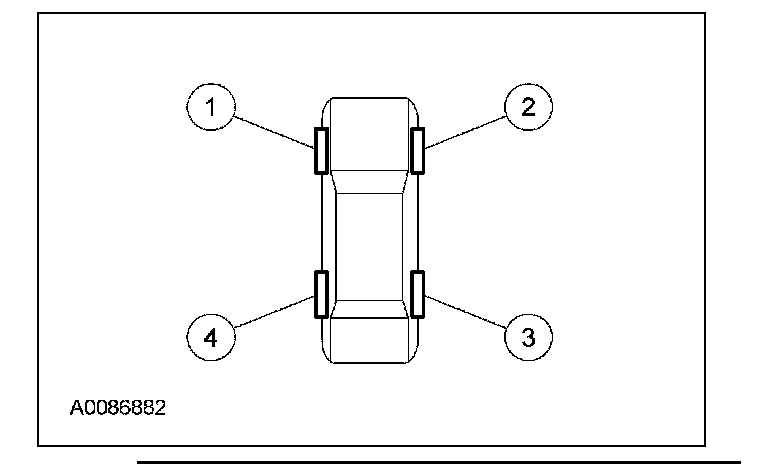 1
2
4
3
A0086882