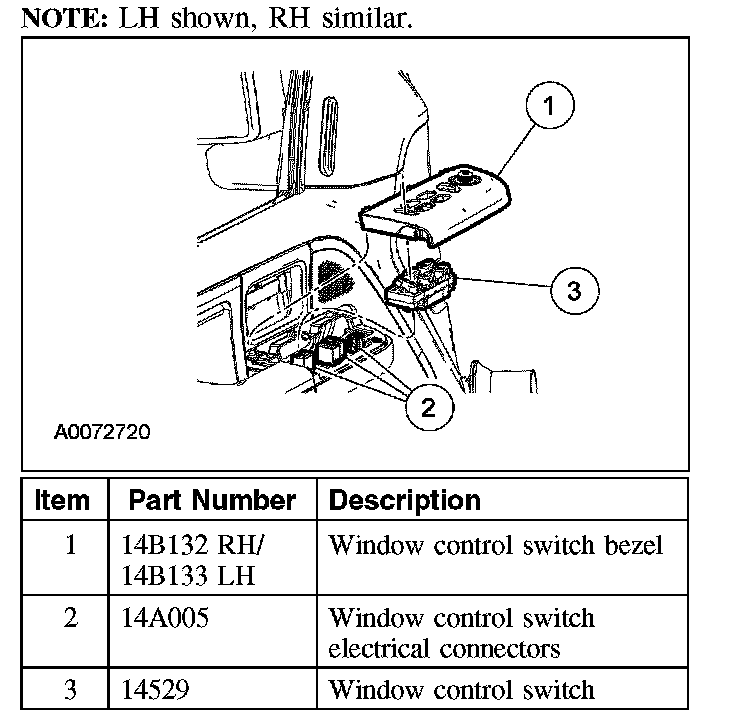 **NOTE:** LH shown, RH similar.

1

3

2

A0072720

| Item | Part Number | Description |
|---|---|---|
| 1 | 14B132 RH/ 14B133 LH | Window control switch bezel |
| 2 | 14A005 | Window control switch electrical connectors |
| 3 | 14529 | Window control switch |