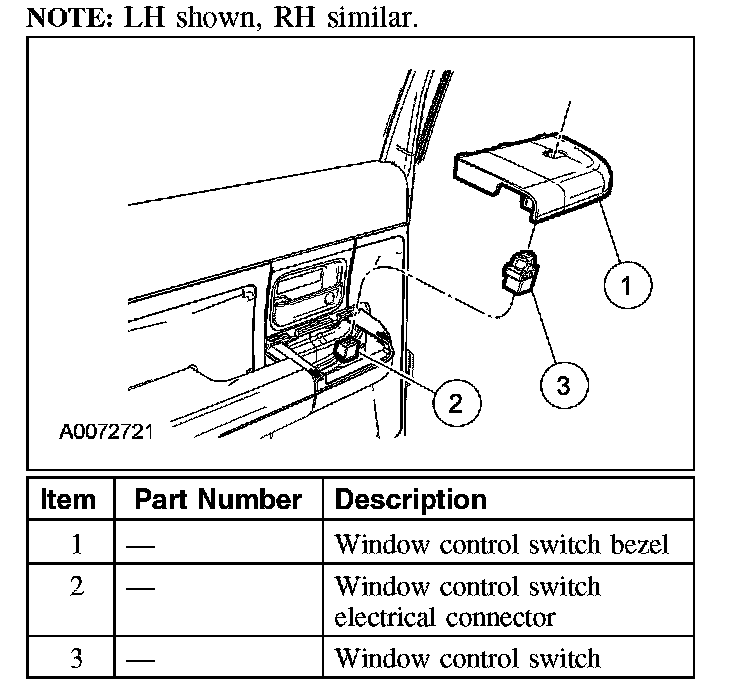 NOTE: LH shown, RH similar.

1

3

2

A0072721

| Item | Part Number | Description |
|---|---|---|
| 1 | — | Window control switch bezel |
| 2 | — | Window control switch electrical connector |
| 3 | — | Window control switch |