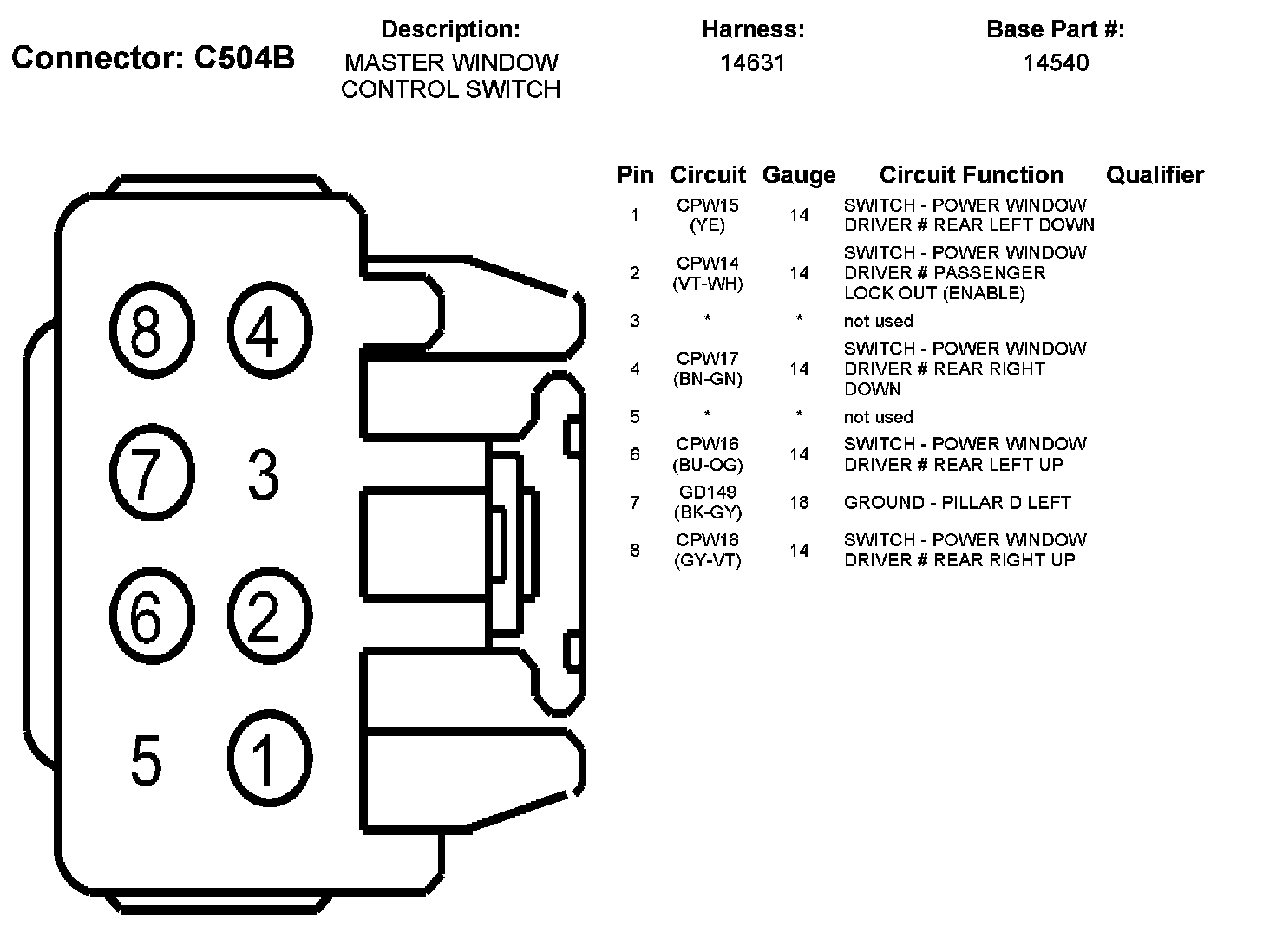 Connector: C504B

Description:
MASTER WINDOW CONTROL SWITCH

Harness:
14631

Base Part #:
14540

8 4
7 3
6 2
5 1

| Pin | Circuit | Gauge | Circuit Function | Qualifier |
|---|---|---|---|---|
| 1 | CPW15 (YE) | 14 | SWITCH - POWER WINDOW DRIVER # REAR LEFT DOWN | |
| 2 | CPW14 (VT-WH) | 14 | SWITCH - POWER WINDOW DRIVER # PASSENGER LOCK OUT (ENABLE) | |
| 3 | * | * | not used | |
| 4 | CPW17 (BN-GN) | 14 | SWITCH - POWER WINDOW DRIVER # REAR RIGHT DOWN | |
| 5 | * | * | not used | |
| 6 | CPW16 (BU-OG) | 14 | SWITCH - POWER WINDOW DRIVER # REAR LEFT UP | |
| 7 | GD149 (BK-GY) | 18 | GROUND - PILLAR D LEFT | |
| 8 | CPW18 (GY-VT) | 14 | SWITCH - POWER WINDOW DRIVER # REAR RIGHT UP | |