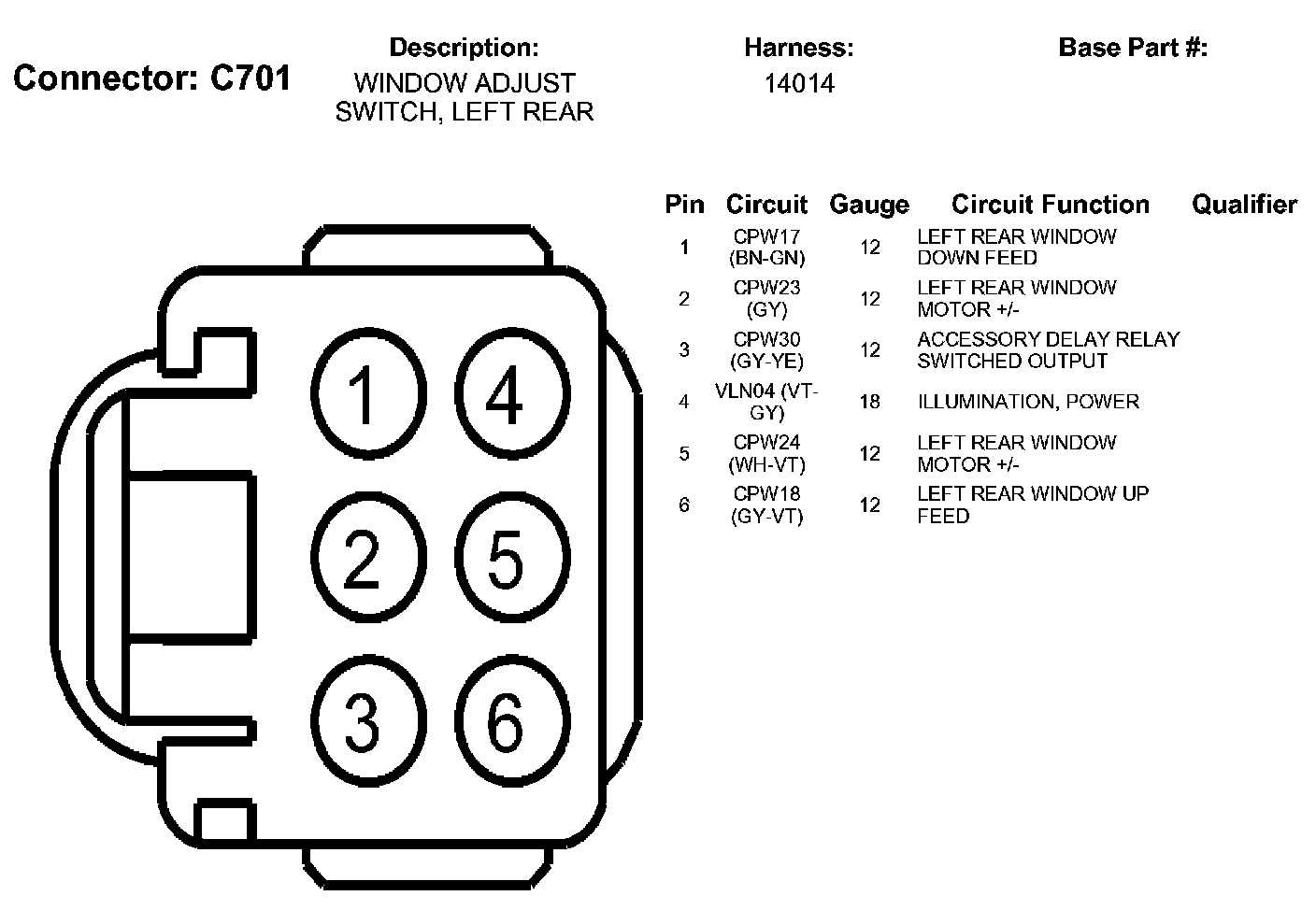 Connector: C701

Description:
WINDOW ADJUST SWITCH, LEFT REAR

Harness:
14014

Base Part #:

1 4
2 5
3 6

| Pin | Circuit | Gauge | Circuit Function | Qualifier |
|---|---|---|---|---|
| 1 | CPW17 (BN-GN) | 12 | LEFT REAR WINDOW DOWN FEED | |
| 2 | CPW23 (GY) | 12 | LEFT REAR WINDOW MOTOR +/- | |
| 3 | CPW30 (GY-YE) | 12 | ACCESSORY DELAY RELAY SWITCHED OUTPUT | |
| 4 | VLN04 (VT-GY) | 18 | ILLUMINATION, POWER | |
| 5 | CPW24 (WH-VT) | 12 | LEFT REAR WINDOW MOTOR +/- | |
| 6 | CPW18 (GY-VT) | 12 | LEFT REAR WINDOW UP FEED | |