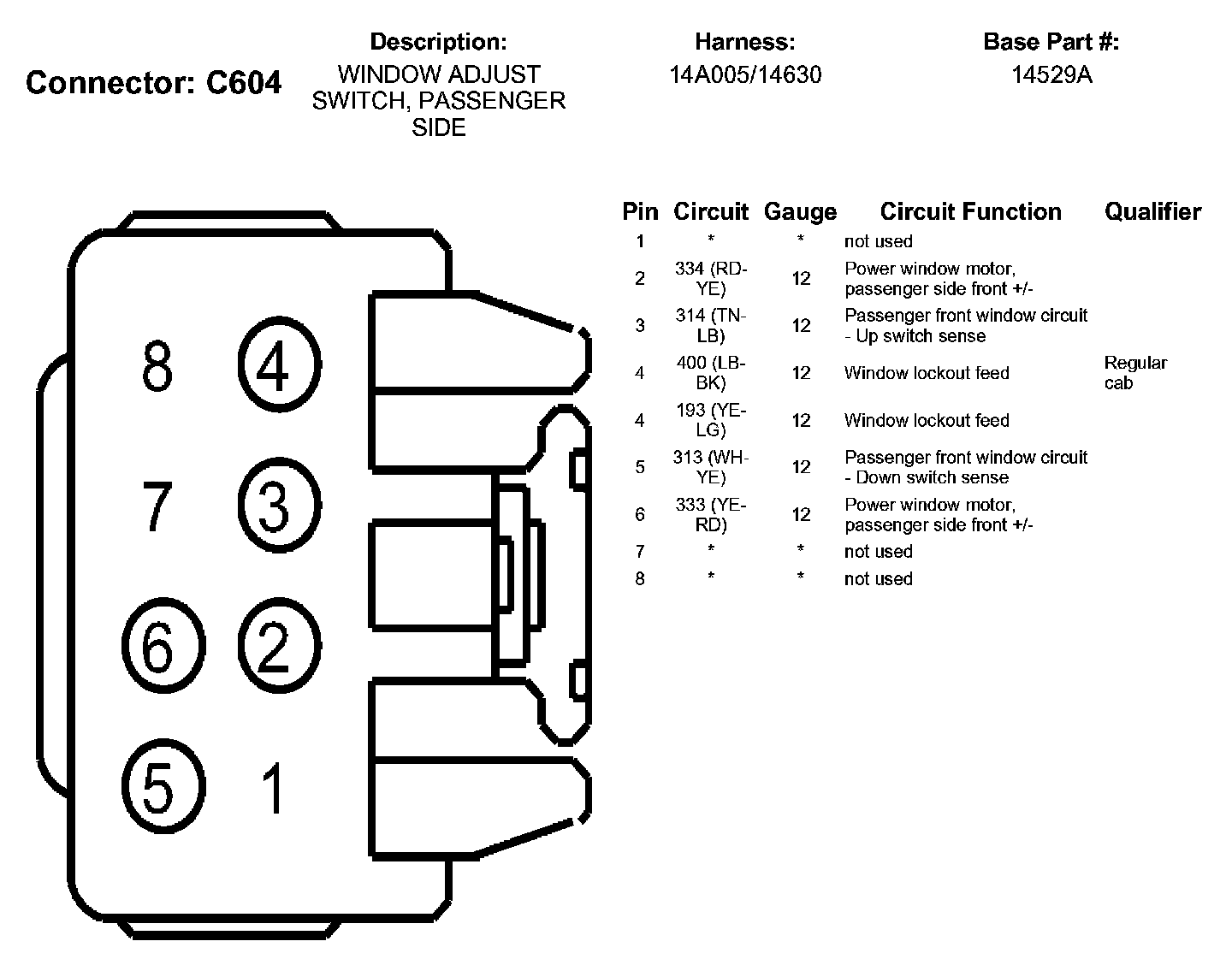 Connector: C604

Description:
WINDOW ADJUST SWITCH, PASSENGER SIDE

Harness:
14A005/14630

Base Part #:
14529A

8 4
7 3
6 2
5 1

| Pin | Circuit | Gauge | Circuit Function | Qualifier |
|---|---|---|---|---|
| 1 | * | * | not used | |
| 2 | 334 (RD-YE) | 12 | Power window motor, passenger side front +/- | |
| 3 | 314 (TN-LB) | 12 | Passenger front window circuit - Up switch sense | |
| 4 | 400 (LB-BK) | 12 | Window lockout feed | Regular cab |
| 4 | 193 (YE-LG) | 12 | Window lockout feed | |
| 5 | 313 (WH-YE) | 12 | Passenger front window circuit - Down switch sense | |
| 6 | 333 (YE-RD) | 12 | Power window motor, passenger side front +/- | |
| 7 | * | * | not used | |
| 8 | * | * | not used | |