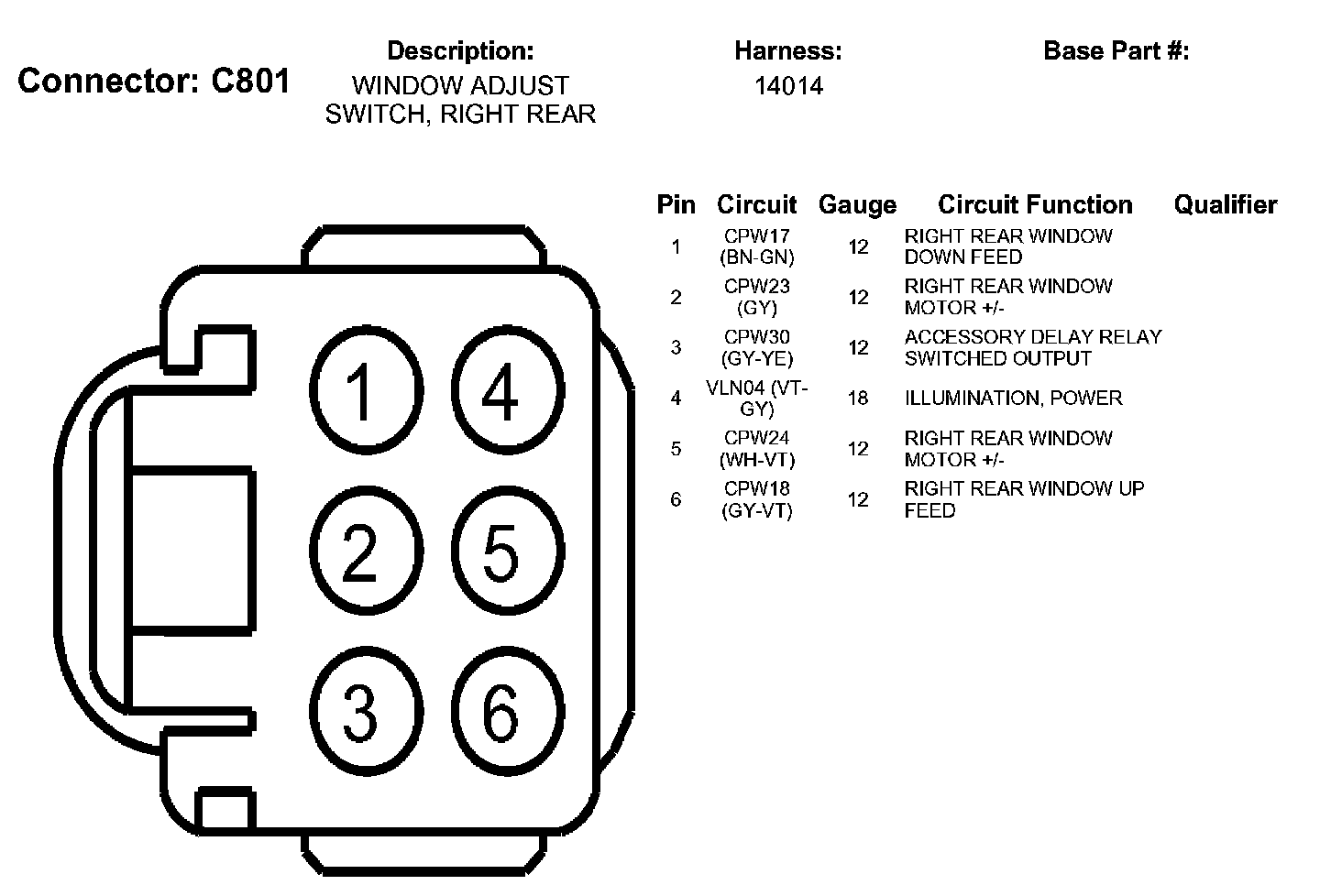 Connector: C801

Description:
WINDOW ADJUST SWITCH, RIGHT REAR

Harness:
14014

Base Part #:

1 4
2 5
3 6

| Pin | Circuit | Gauge | Circuit Function | Qualifier |
|---|---|---|---|---|
| 1 | CPW17 (BN-GN) | 12 | RIGHT REAR WINDOW DOWN FEED | |
| 2 | CPW23 (GY) | 12 | RIGHT REAR WINDOW MOTOR +/- | |
| 3 | CPW30 (GY-YE) | 12 | ACCESSORY DELAY RELAY SWITCHED OUTPUT | |
| 4 | VLN04 (VT-GY) | 18 | ILLUMINATION, POWER | |
| 5 | CPW24 (WH-VT) | 12 | RIGHT REAR WINDOW MOTOR +/- | |
| 6 | CPW18 (GY-VT) | 12 | RIGHT REAR WINDOW UP FEED | |