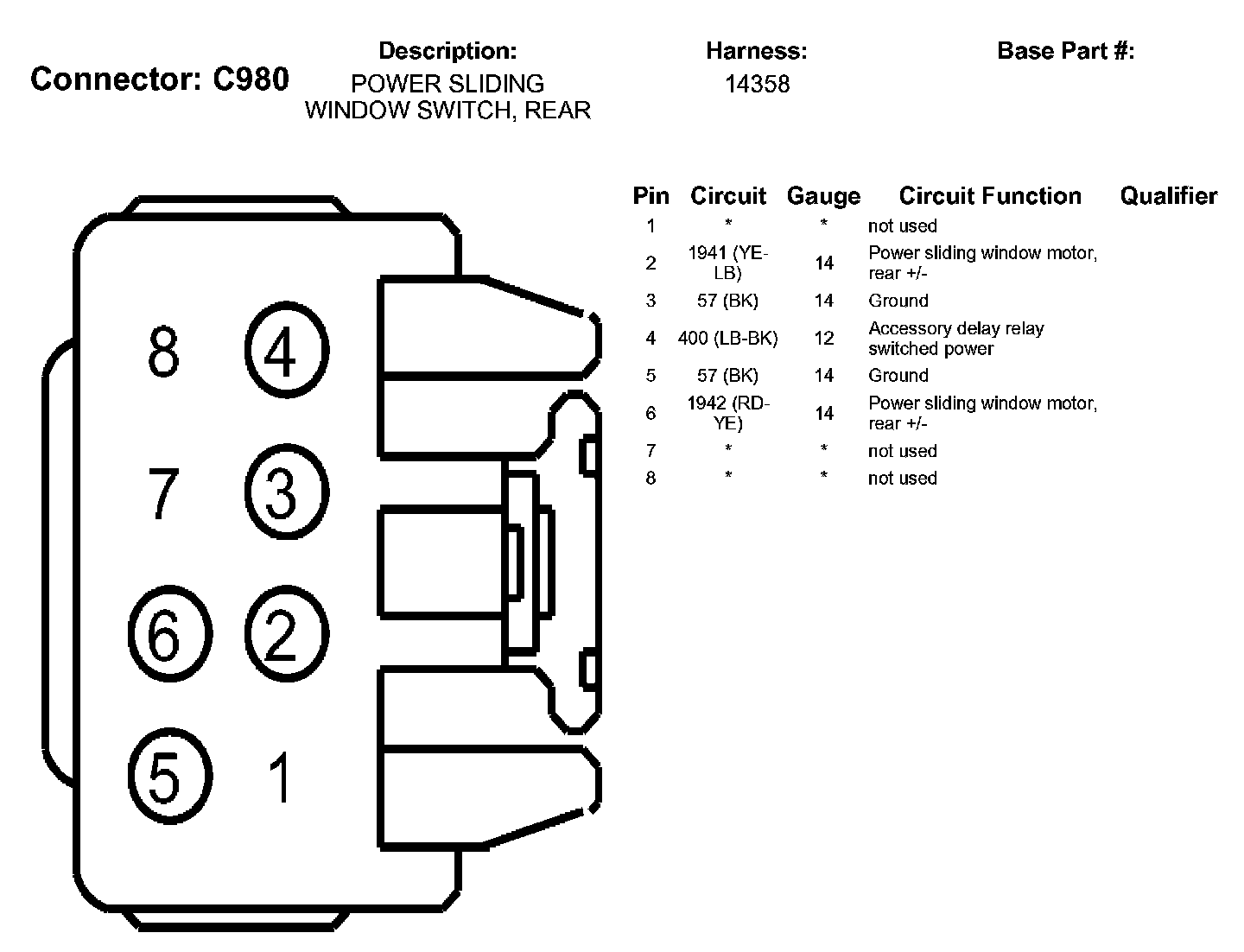 Connector: C980

Description:
POWER SLIDING WINDOW SWITCH, REAR

Harness:
14358

Base Part #:

8 4
7 3
6 2
5 1

| Pin | Circuit | Gauge | Circuit Function | Qualifier |
|---|---|---|---|---|
| 1 | * | * | not used | |
| 2 | 1941 (YE-LB) | 14 | Power sliding window motor, rear +/- | |
| 3 | 57 (BK) | 14 | Ground | |
| 4 | 400 (LB-BK) | 12 | Accessory delay relay switched power | |
| 5 | 57 (BK) | 14 | Ground | |
| 6 | 1942 (RD-YE) | 14 | Power sliding window motor, rear +/- | |
| 7 | * | * | not used | |
| 8 | * | * | not used | |