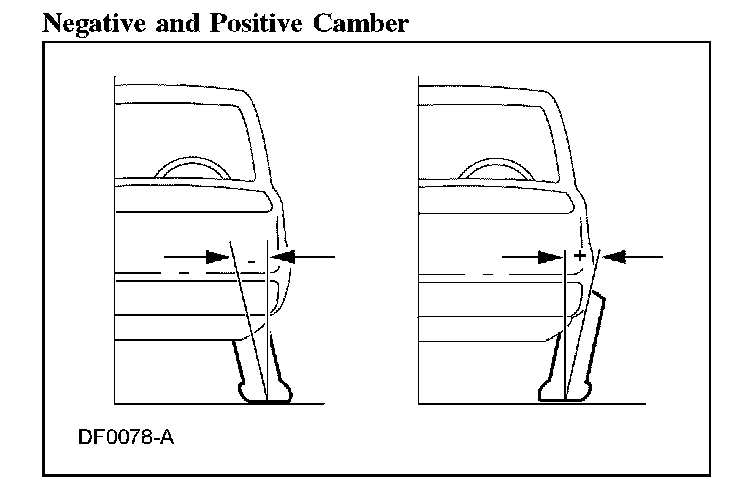 Negative and Positive Camber

-

+

DF0078-A