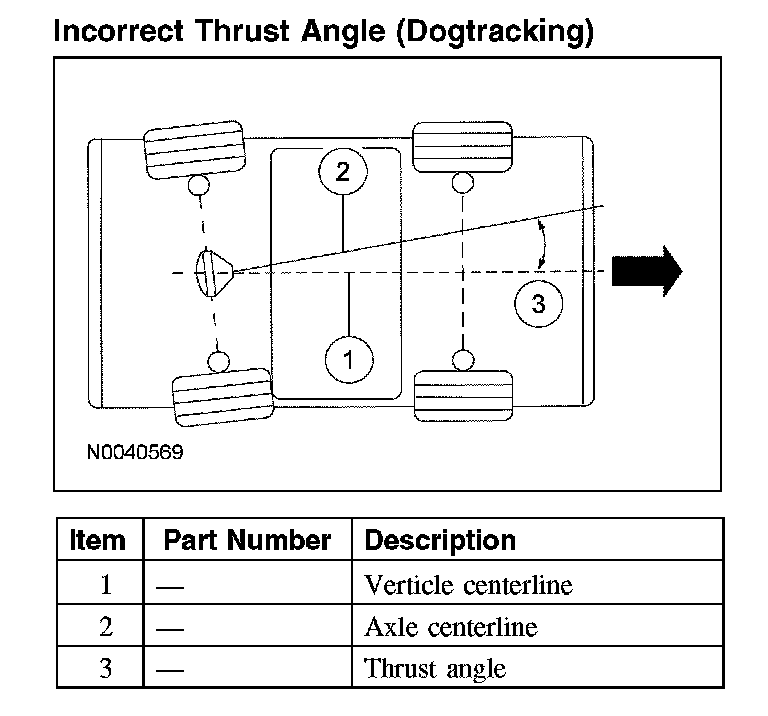 Incorrect Thrust Angle (Dogtracking)

2

3

1

N0040569

| Item | Part Number | Description |
|---|---|---|
| 1 | — | Verticle centerline |
| 2 | — | Axle centerline |
| 3 | — | Thrust angle |