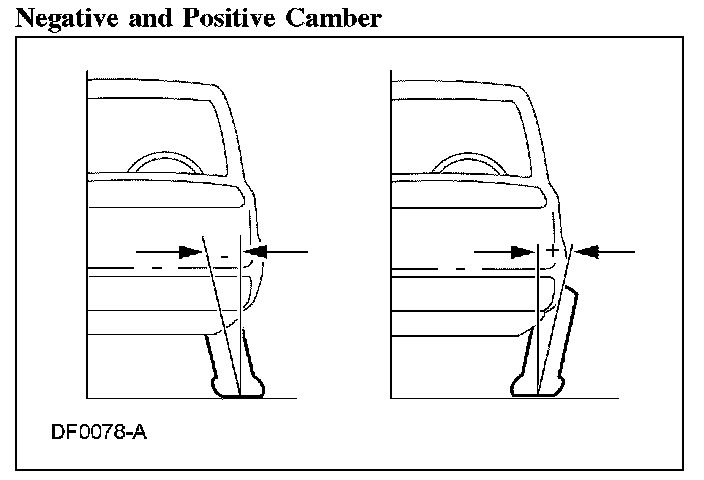 Negative and Positive Camber

-

+

DF0078-A