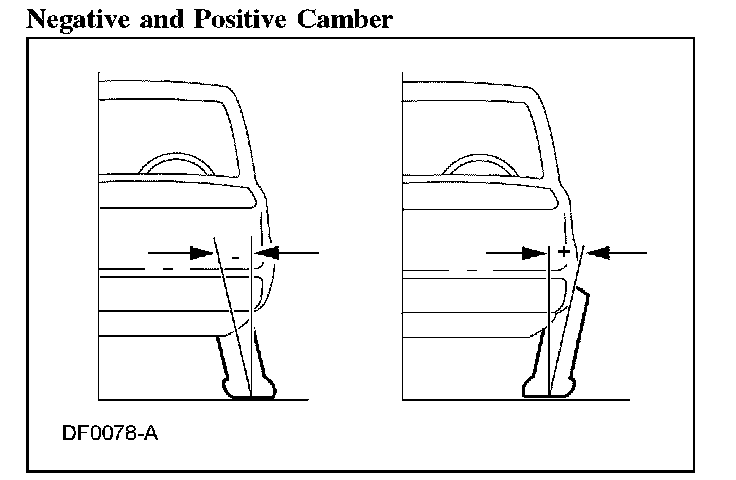 Negative and Positive Camber

-

+

DF0078-A