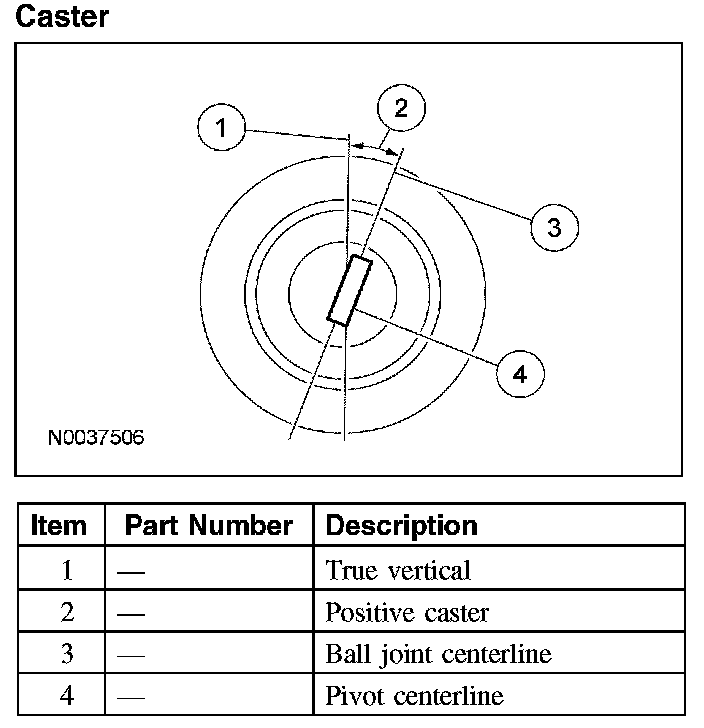 Caster

1
2
3
4
N0037506

| Item | Part Number | Description |
|---|---|---|
| 1 | — | True vertical |
| 2 | — | Positive caster |
| 3 | — | Ball joint centerline |
| 4 | — | Pivot centerline |