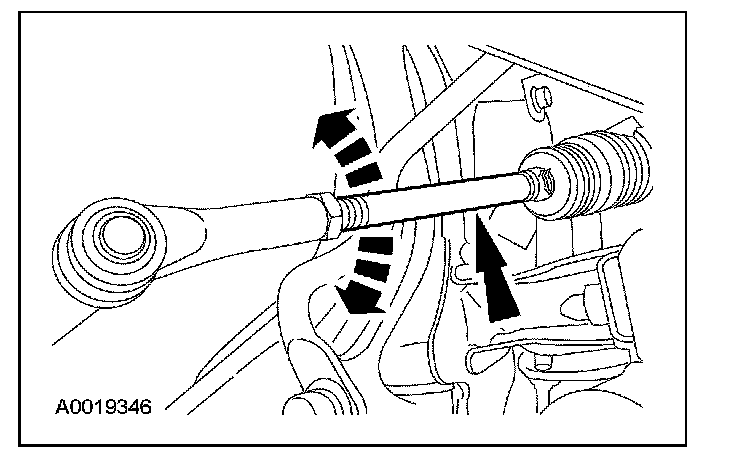 A0019346